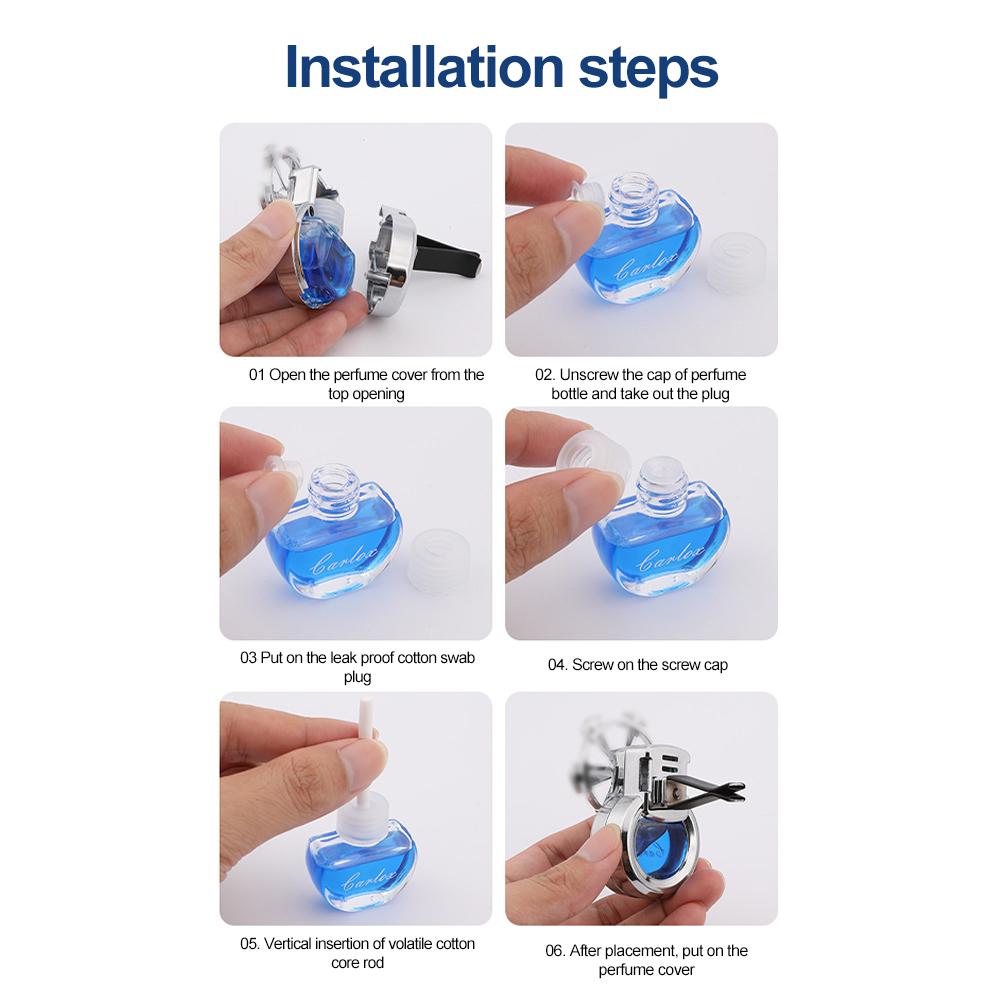 Installation steps

Carlox

01 Open the perfume cover from the top opening

Carlox

02. Unscrew the cap of perfume bottle and take out the plug

Carlox

03 Put on the leak proof cotton swab plug

Carlox

04. Screw on the screw cap

Carlox

05. Vertical insertion of volatile cotton core rod

06. After placement, put on the perfume cover