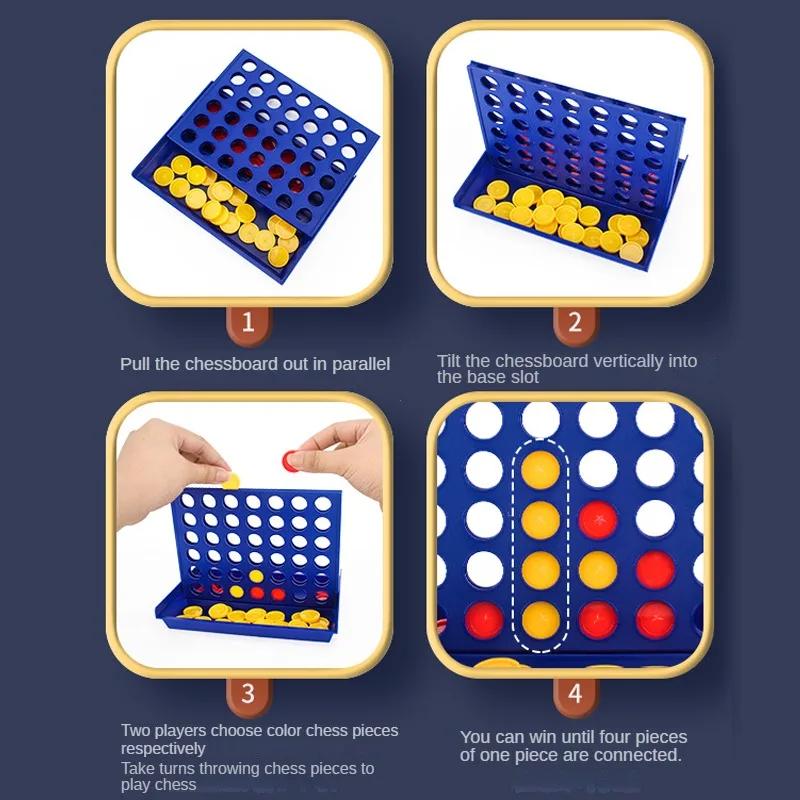 1

Pull the chessboard out in parallel

2

Tilt the chessboard vertically into the base slot

3

Two players choose color chess pieces respectively

Take turns throwing chess pieces to play chess

4

You can win until four pieces of one piece are connected.