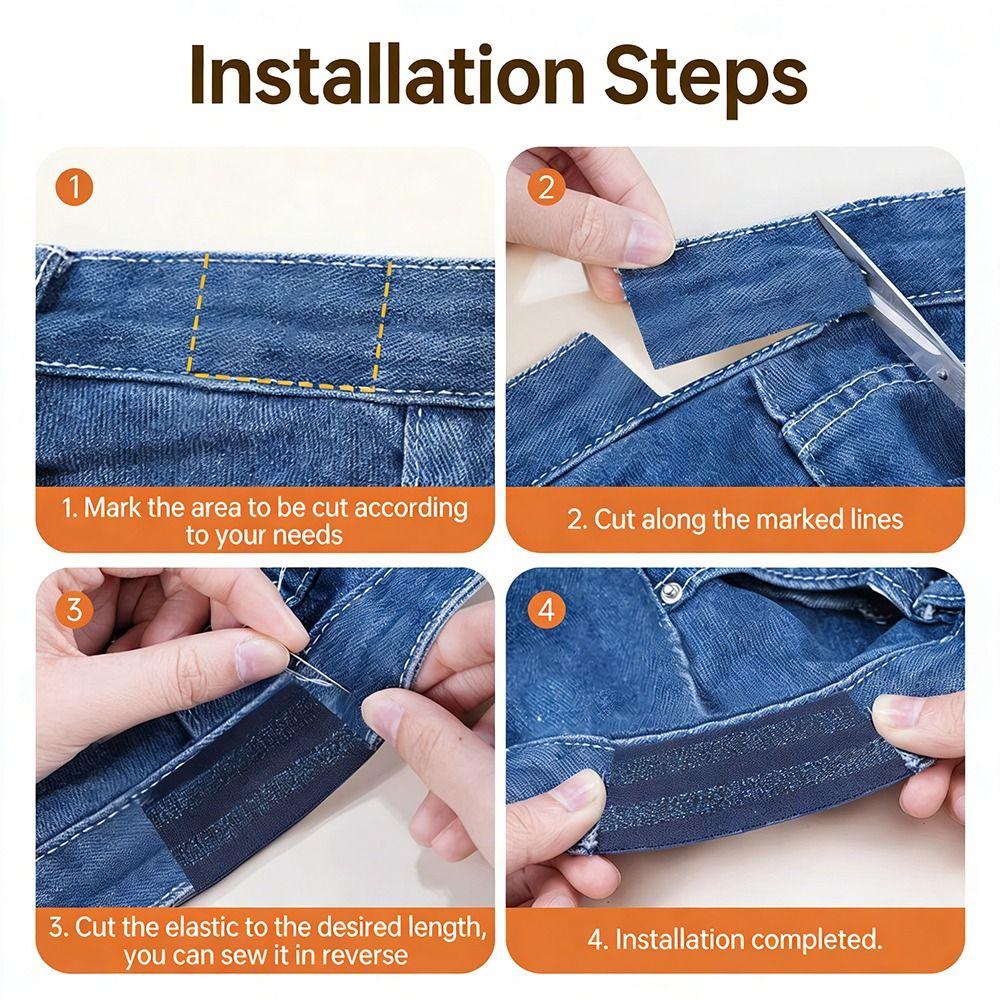 Installation Steps

1

1. Mark the area to be cut according to your needs

2

2. Cut along the marked lines

3

3. Cut the elastic to the desired length, you can sew it in reverse

4

4. Installation completed.