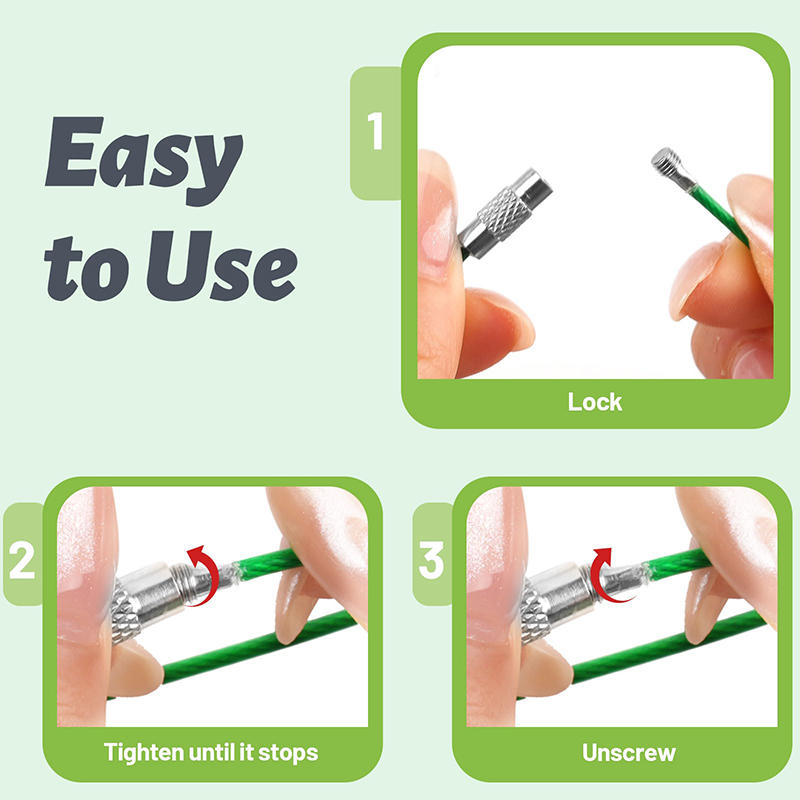 Easy to Use

1

Lock

2

Tighten until it stops

3

Unscrew