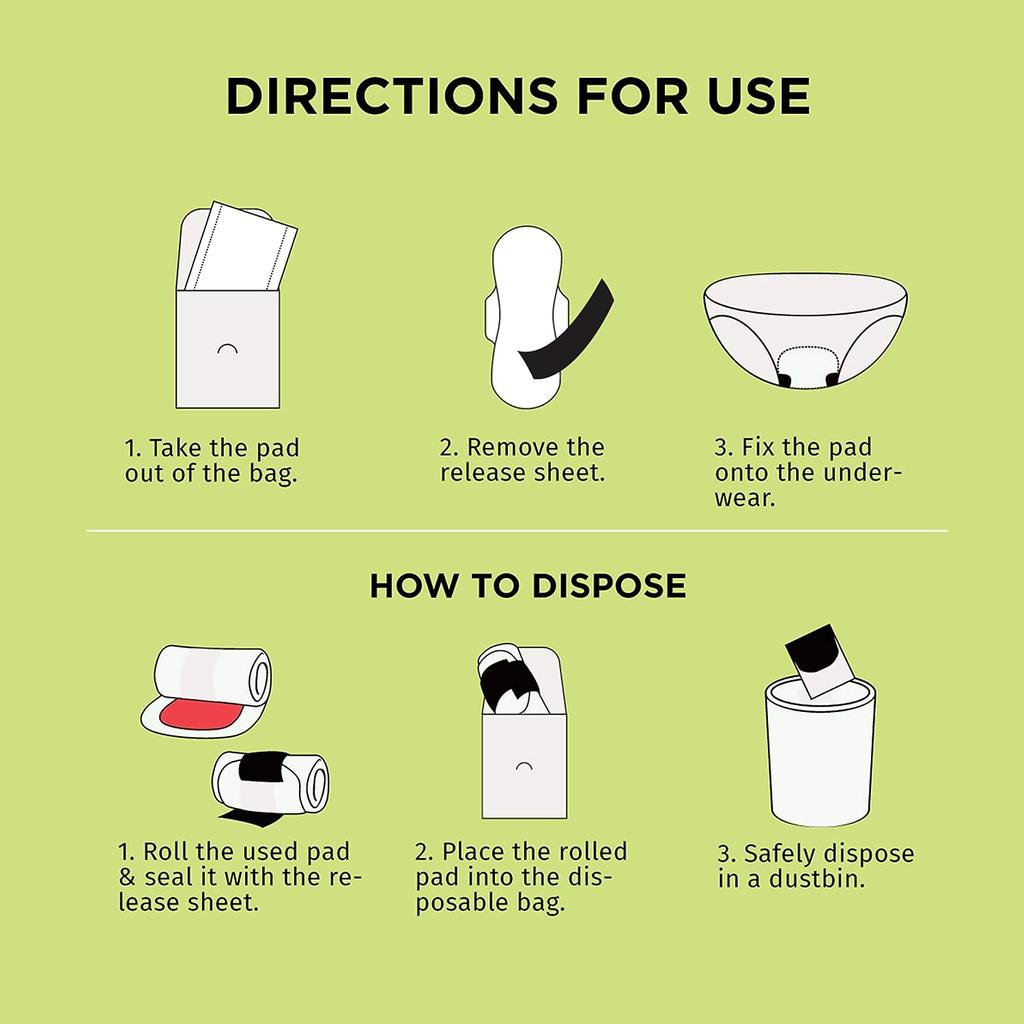 DIRECTIONS FOR USE

1. Take the pad out of the bag.

2. Remove the release sheet.

3. Fix the pad onto the underwear.

HOW TO DISPOSE

1. Roll the used pad & seal it with the release sheet.

2. Place the rolled pad into the disposable bag.

3. Safely dispose in a dustbin.