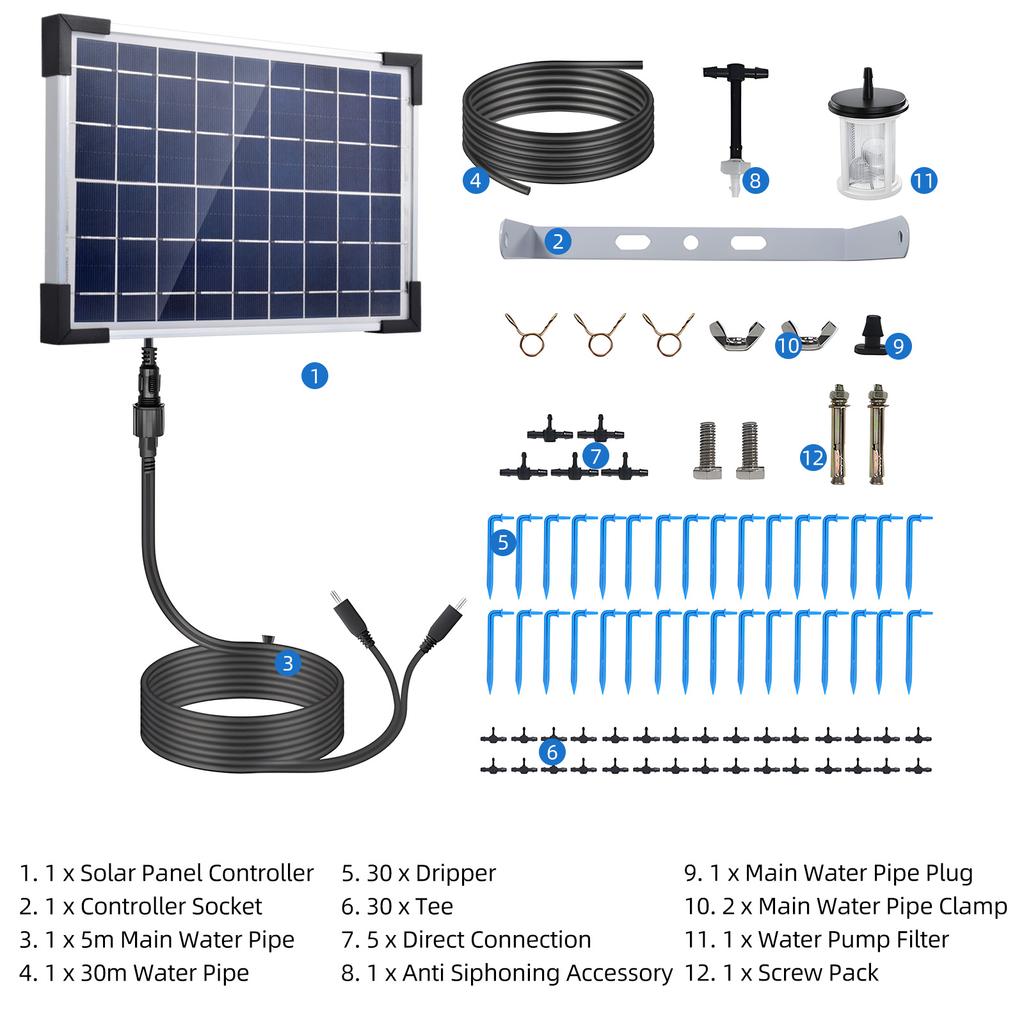 4
8
11
2
10
9
1
7
12
5
3
6

1. 1 x Solar Panel Controller
2. 1 x Controller Socket
3. 1 x 5m Main Water Pipe
4. 1 x 30m Water Pipe

5. 30 x Dripper
6. 30 x Tee
7. 5 x Direct Connection
8. 1 x Anti Siphoning Accessory

9. 1 x Main Water Pipe Plug
10. 2 x Main Water Pipe Clamp
11. 1 x Water Pump Filter
12. 1 x Screw Pack