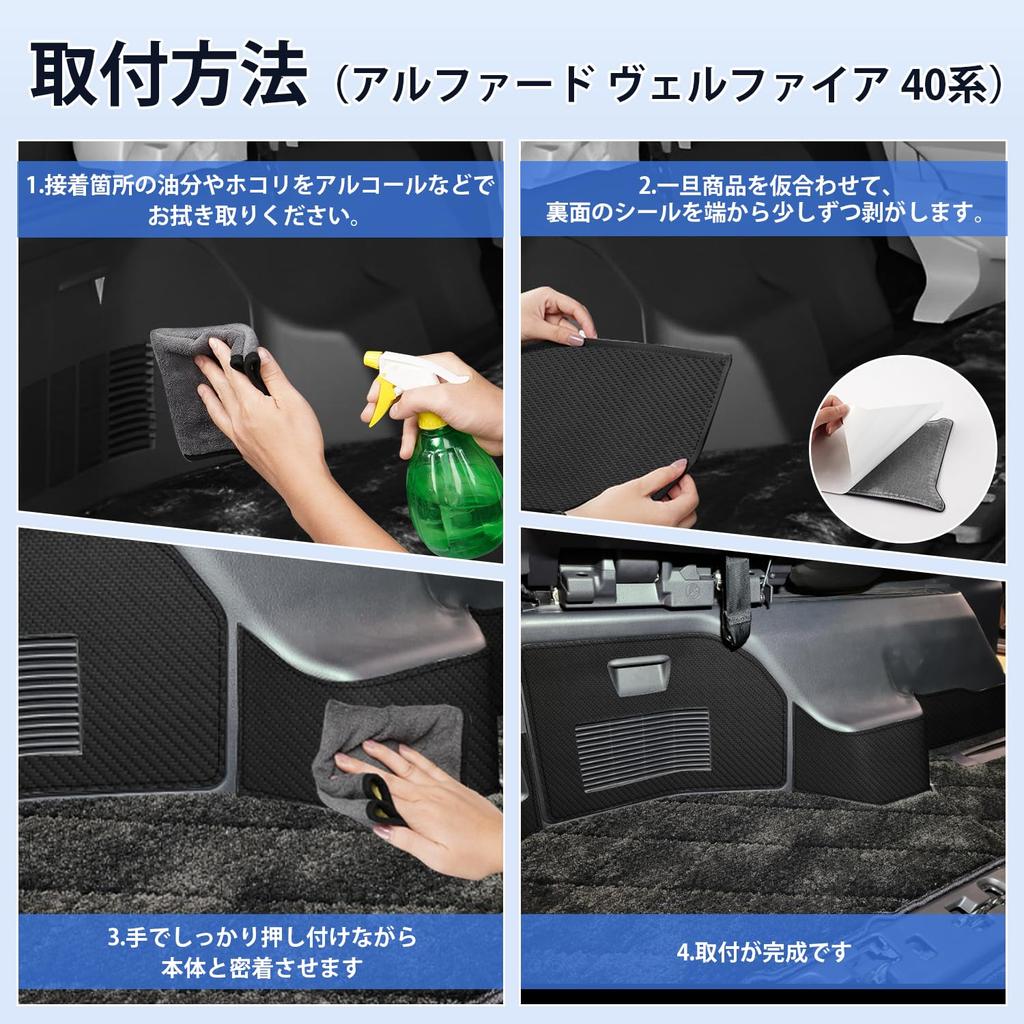 取付方法（アルファード ヴェルファイア 40系）

1.接着箇所の油分やホコリをアルコールなどでお拭き取りください。

2.一旦商品を仮合わせて、裏面のシールを端から少しずつ剥がします。

3.手でしっかり押し付けながら本体と密着させます

4.取付が完成です