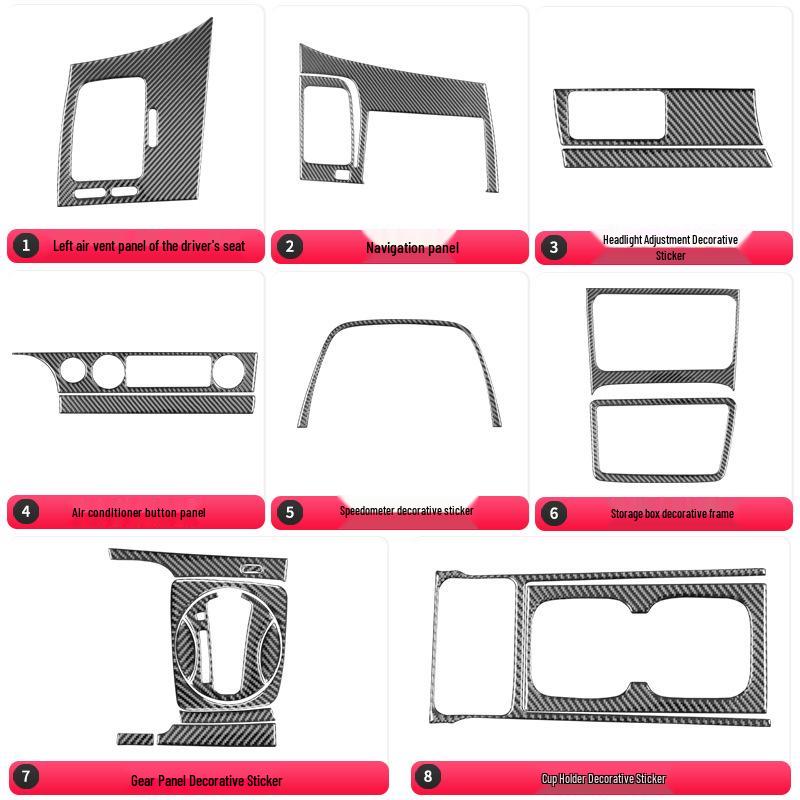 1 Left air vent panel of the driver's seat

2 Navigation panel

3 Headlight Adjustment Decorative Sticker

4 Air conditioner button panel

5 Speedometer decorative sticker

6 Storage box decorative frame

7 Gear Panel Decorative Sticker

8 Cup Holder Decorative Sticker