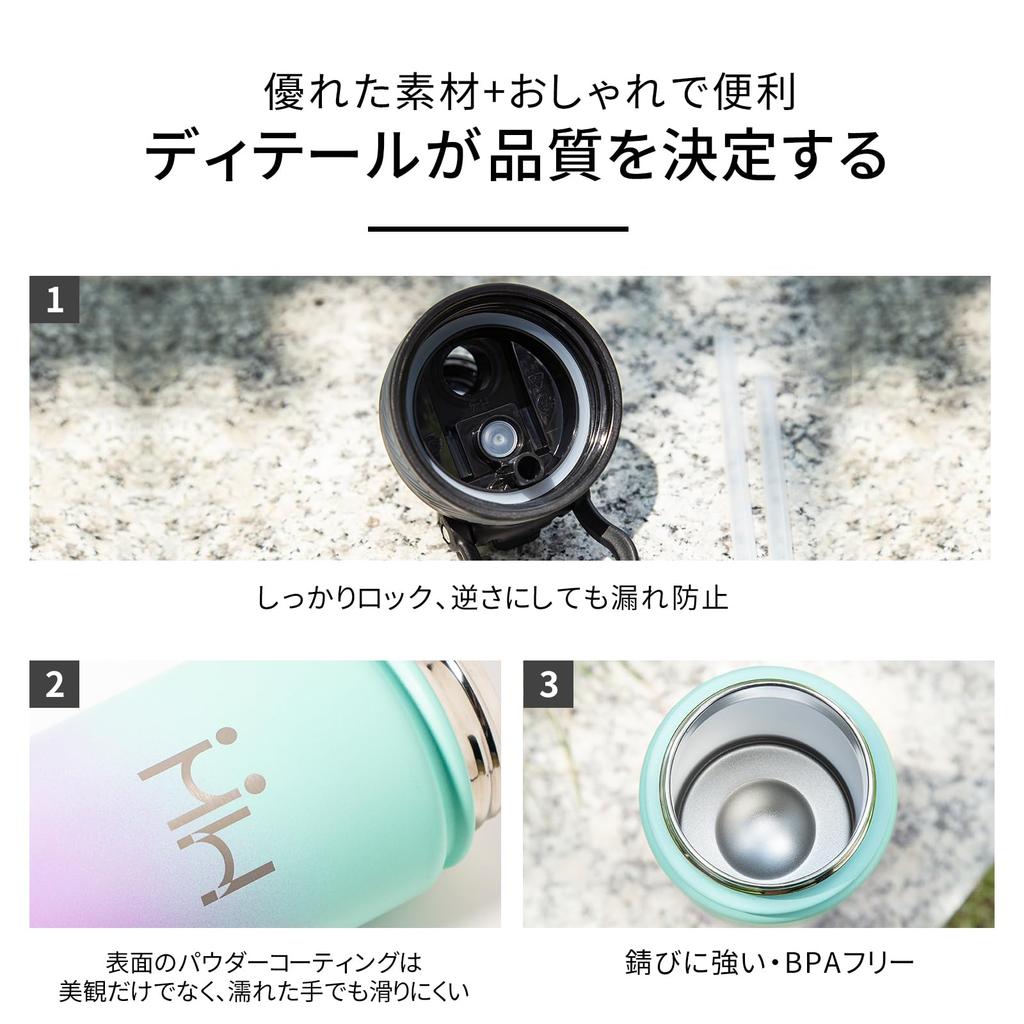 優れた素材+おしゃれで便利
ディテールが品質を決定する

1

しっかりロック、逆さにしても漏れ防止

2

hihi

表面のパウダーコーティングは
美観だけでなく、濡れた手でも滑りにくい

3

錆びに強い・BPAフリー