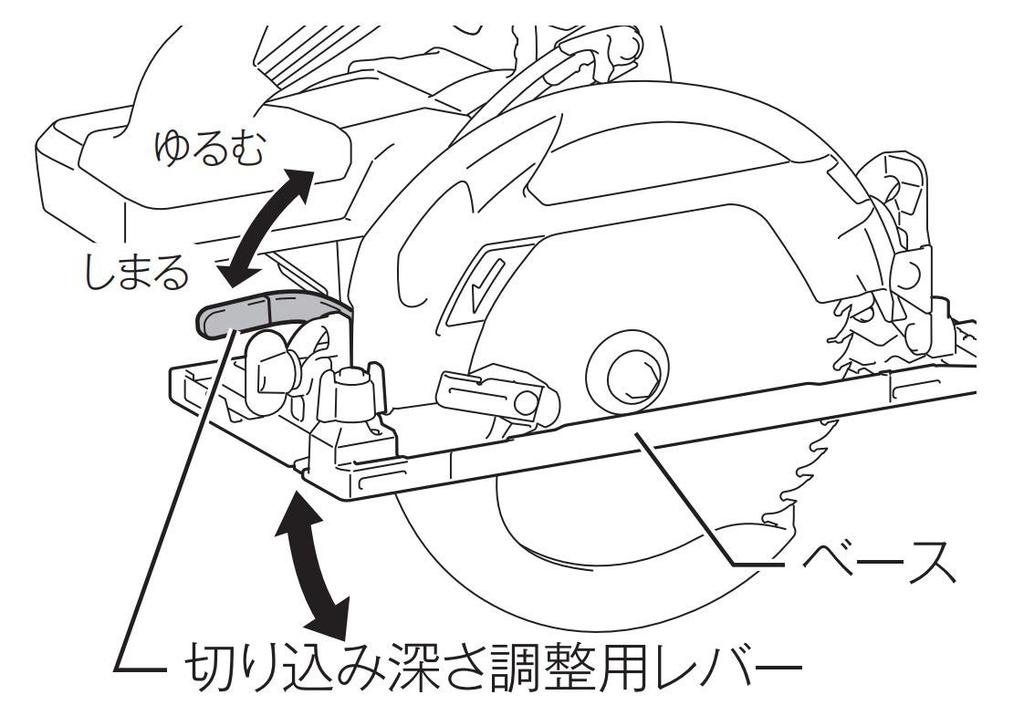 ゆるむ
しまる
ベース
切り込み深さ調整用レバー