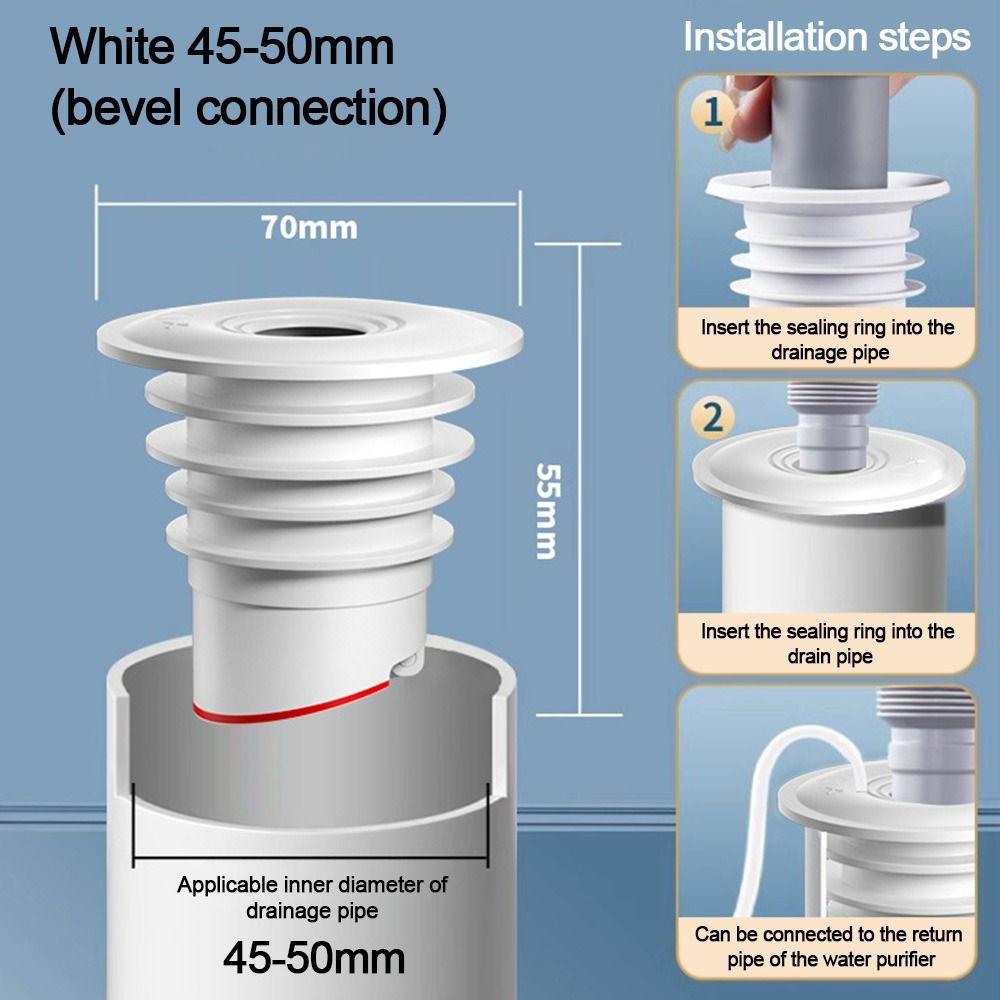 White 45-50mm
(bevel connection)

70mm

55mm

Applicable inner diameter of drainage pipe

45-50mm

Installation steps

1

Insert the sealing ring into the drainage pipe

2

Insert the sealing ring into the drain pipe

Can be connected to the return pipe of the water purifier