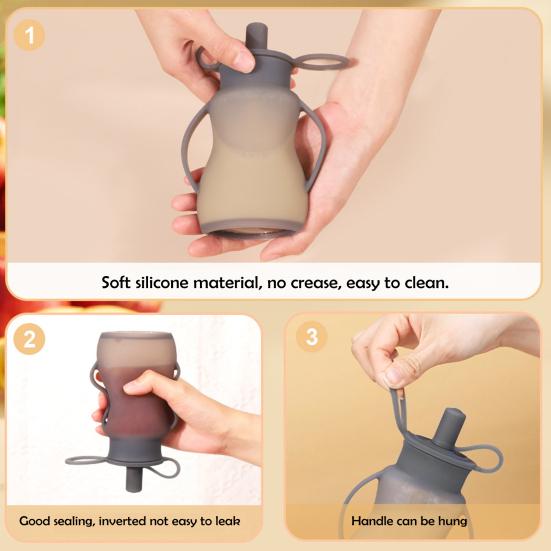 1

Soft silicone material, no crease, easy to clean.

2

Good sealing, inverted not easy to leak

3

Handle can be hung