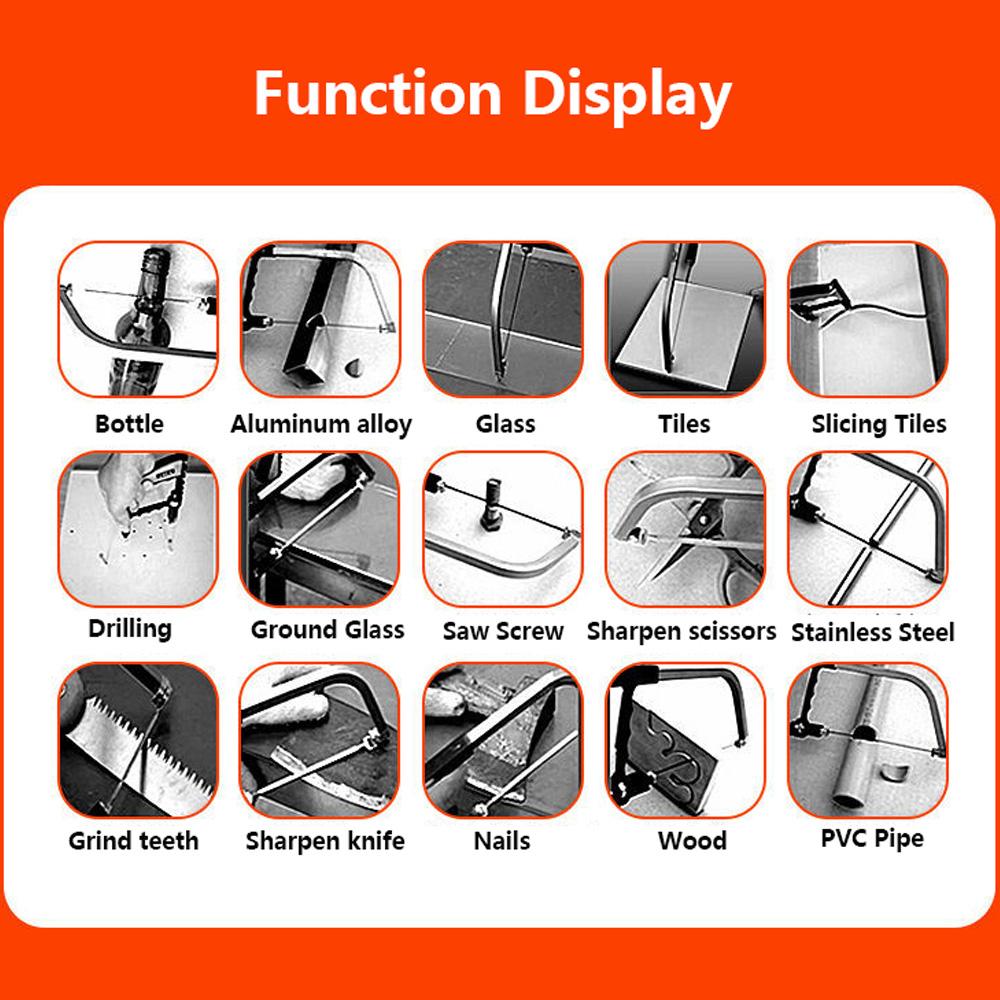 Function Display

Bottle

Aluminum alloy

Glass

Tiles

Slicing Tiles

Drilling

Ground Glass

Saw Screw

Sharpen scissors

Stainless Steel

Grind teeth

Sharpen knife

Nails

Wood

PVC Pipe