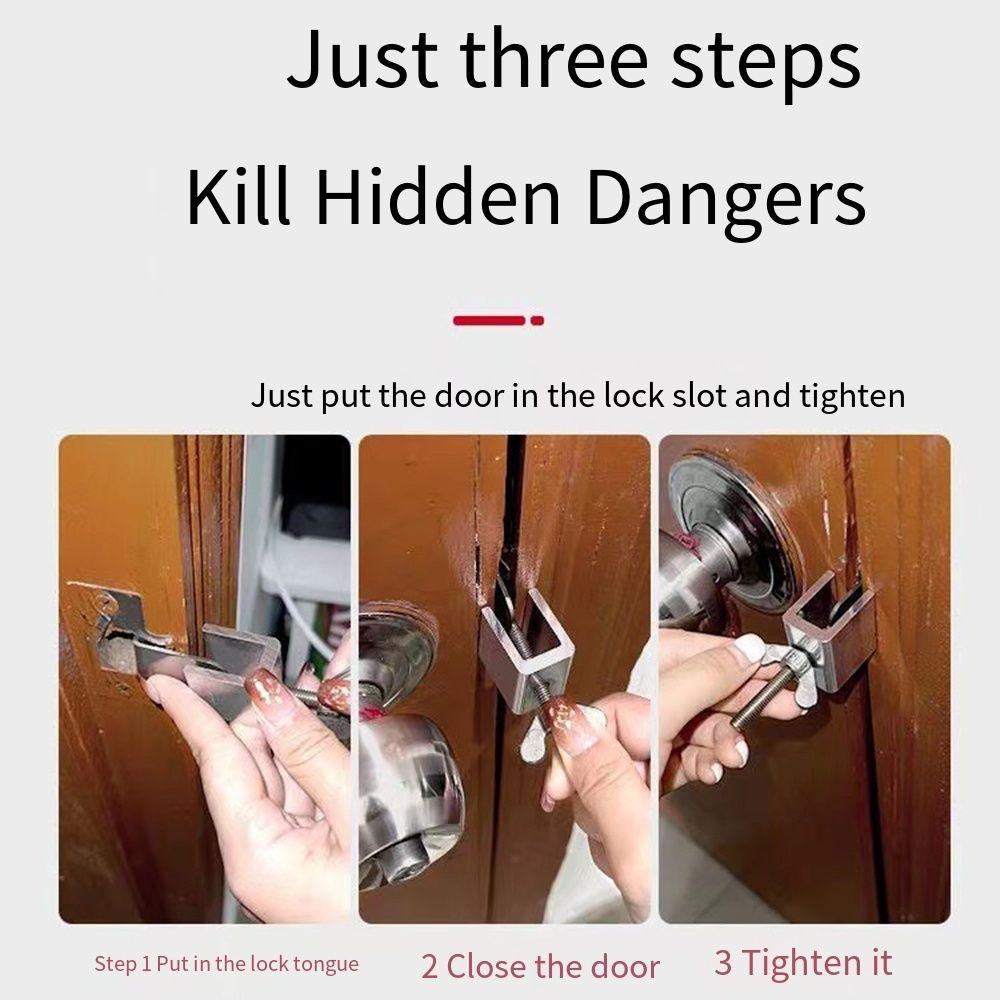 Just three steps

Kill Hidden Dangers

Just put the door in the lock slot and tighten

Step 1 Put in the lock tongue

2 Close the door

3 Tighten it