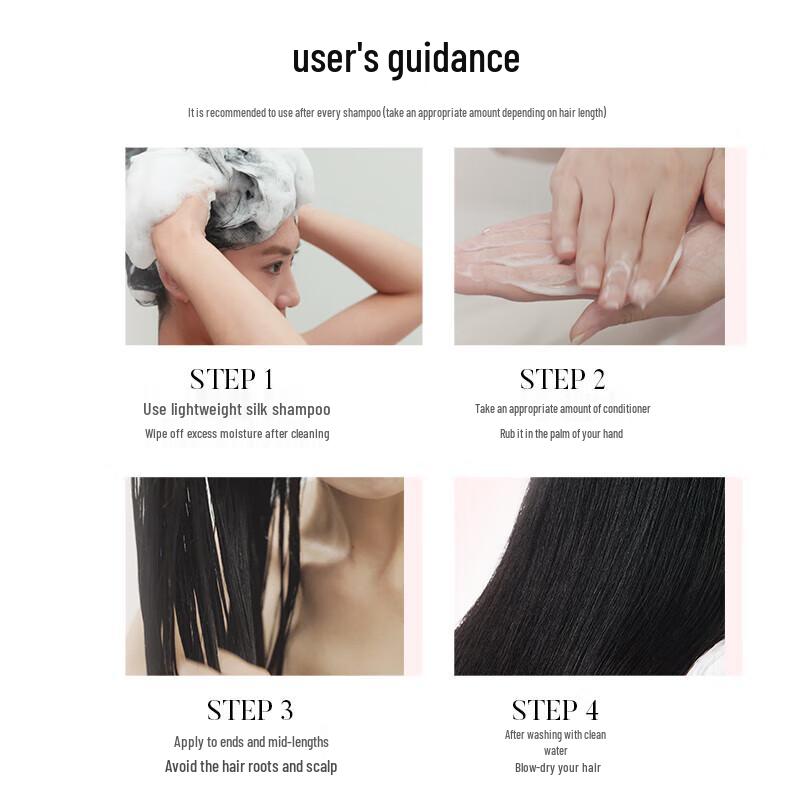 user's guidance

It is recommended to use after every shampoo (take an appropriate amount depending on hair length)

STEP 1
Use lightweight silk shampoo
Wipe off excess moisture after cleaning

STEP 2
Take an appropriate amount of conditioner
Rub it in the palm of your hand

STEP 3
Apply to ends and mid-lengths
Avoid the hair roots and scalp

STEP 4
After washing with clean water
Blow-dry your hair