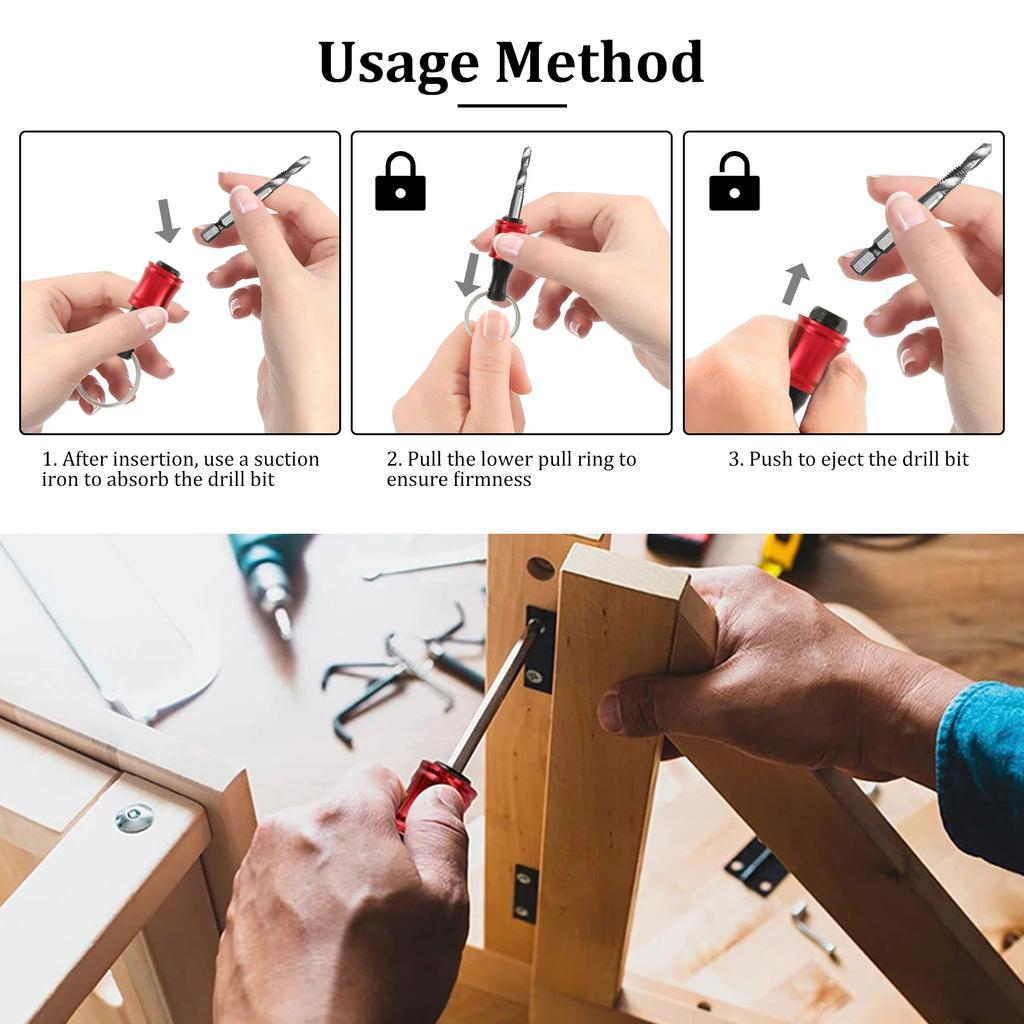 Usage Method

1. After insertion, use a suction iron to absorb the drill bit

2. Pull the lower pull ring to ensure firmness

3. Push to eject the drill bit