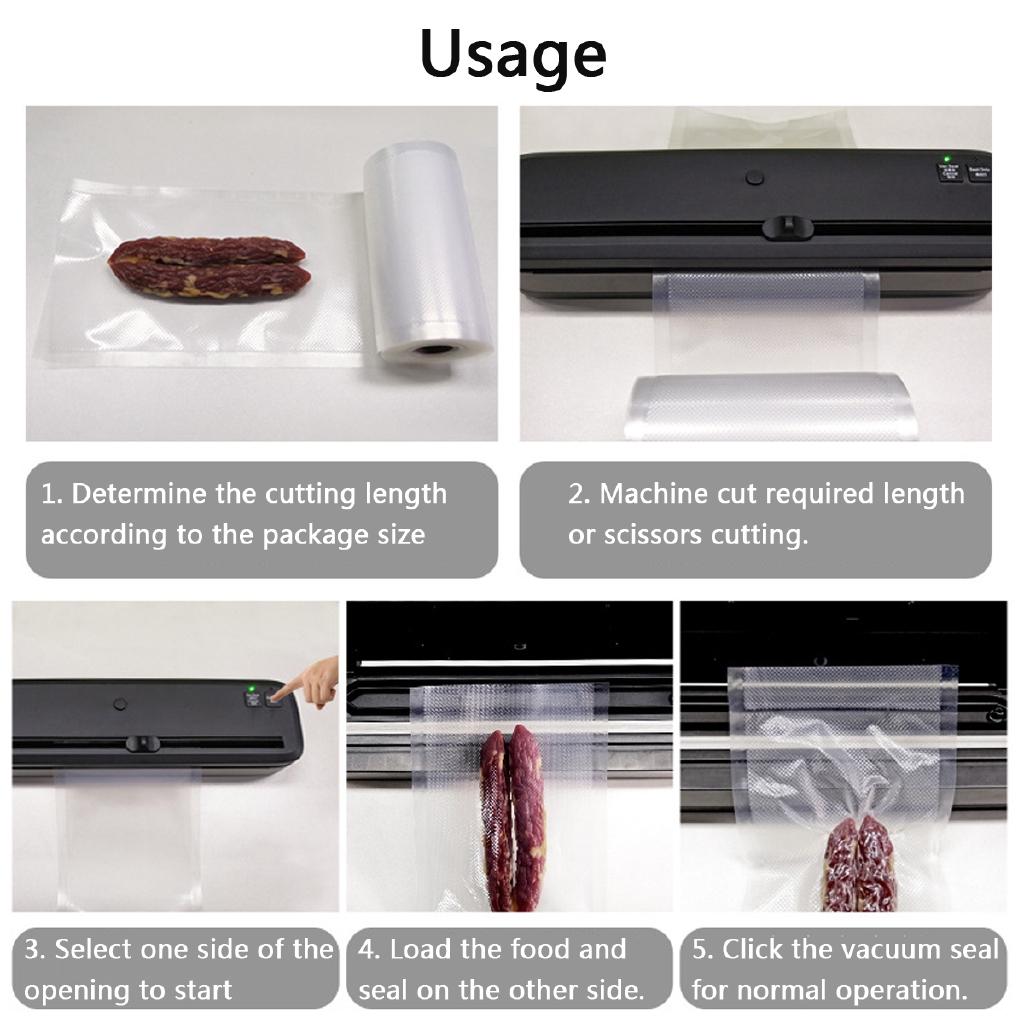 Usage

1. Determine the cutting length according to the package size

2. Machine cut required length or scissors cutting.

3. Select one side of the opening to start

4. Load the food and seal on the other side.

5. Click the vacuum seal for normal operation.