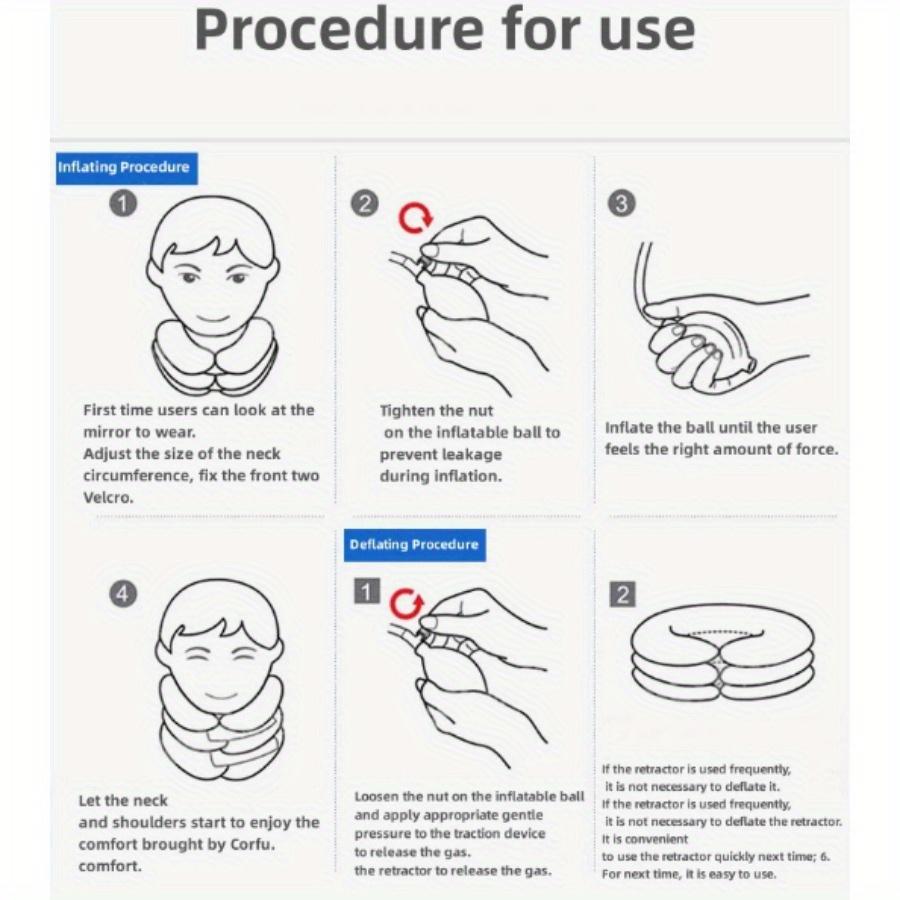 Procedure for use

Inflating Procedure

1

First time users can look at the mirror to wear. Adjust the size of the neck circumference, fix the front two Velcro.

2

Tighten the nut on the inflatable ball to prevent leakage during inflation.

3

Inflate the ball until the user feels the right amount of force.

4

Let the neck and shoulders start to enjoy the comfort brought by Corfu. comfort.

Deflating Procedure

1

Loosen the nut on the inflatable ball and apply appropriate gentle pressure to the traction device to release the gas. the retractor to release the gas.

2

If the retractor is used frequently, it is not necessary to deflate it. If the retractor is used frequently, it is not necessary to deflate the retractor. It is convenient to use the retractor quickly next time; 6. For next time, it is easy to use.