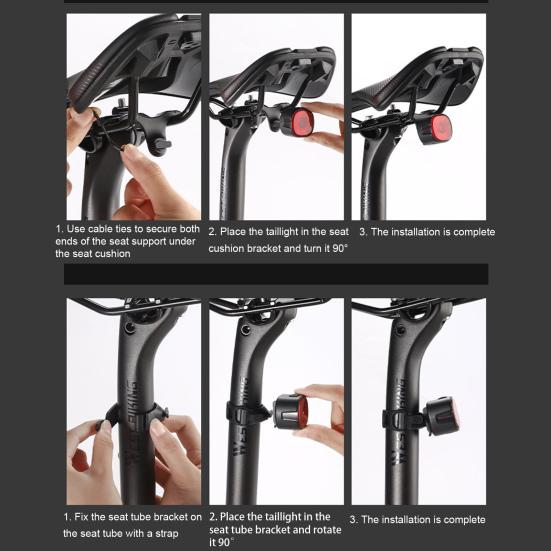 1. Use cable ties to secure both ends of the seat support under the seat cushion

2. Place the taillight in the seat cushion bracket and turn it 90°

3. The installation is complete

1. Fix the seat tube bracket on the seat tube with a strap

2. Place the taillight in the seat tube bracket and rotate it 90°

3. The installation is complete