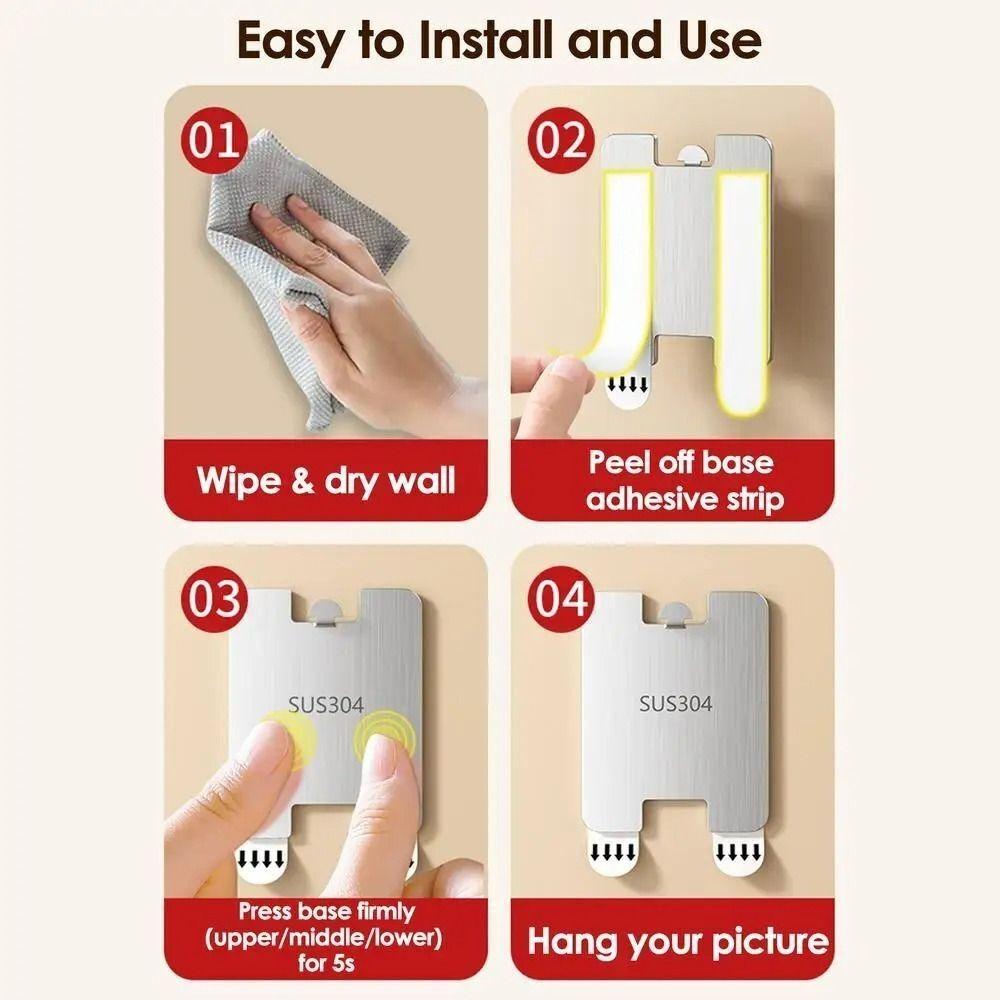 Easy to Install and Use

01

Wipe & dry wall

02

Peel off base adhesive strip

03

SUS304

Press base firmly (upper/middle/lower) for 5s

04

SUS304

Hang your picture