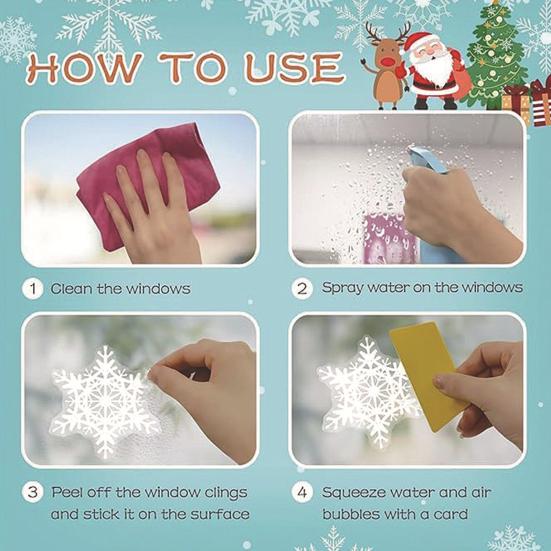 HOW TO USE

1 Clean the windows

2 Spray water on the windows

3 Peel off the window clings and stick it on the surface

4 Squeeze water and air bubbles with a card