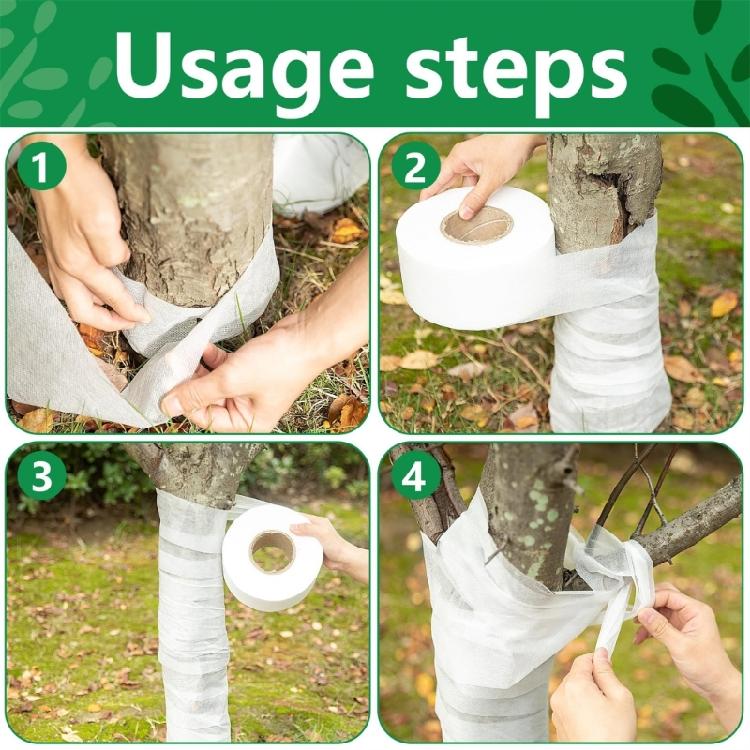 Usage steps

1

2

3

4