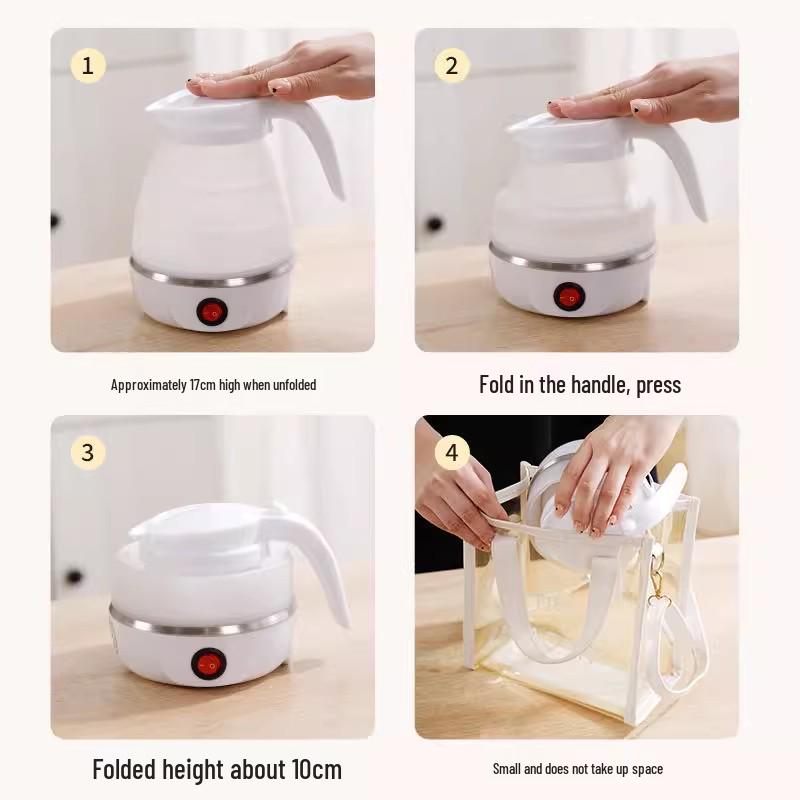 1

Approximately 17cm high when unfolded

2

Fold in the handle, press

3

Folded height about 10cm

4

Small and does not take up space