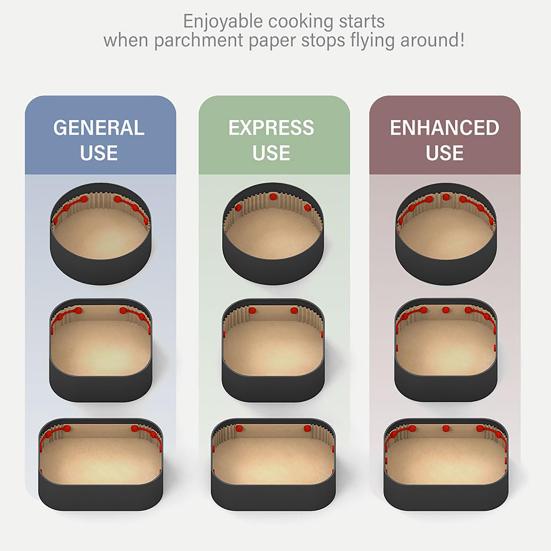 Enjoyable cooking starts
when parchment paper stops flying around!

GENERAL USE

EXPRESS USE

ENHANCED USE