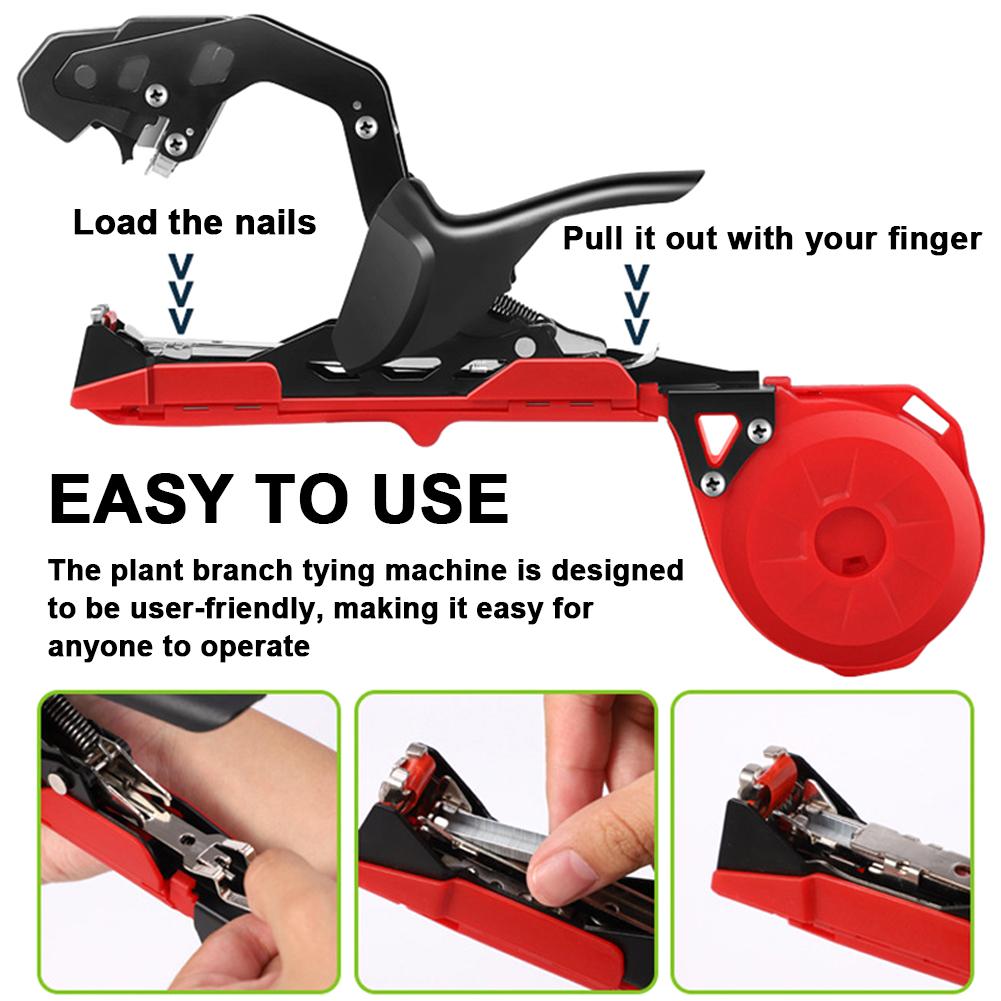 Load the nails

Pull it out with your finger

EASY TO USE

The plant branch tying machine is designed to be user-friendly, making it easy for anyone to operate