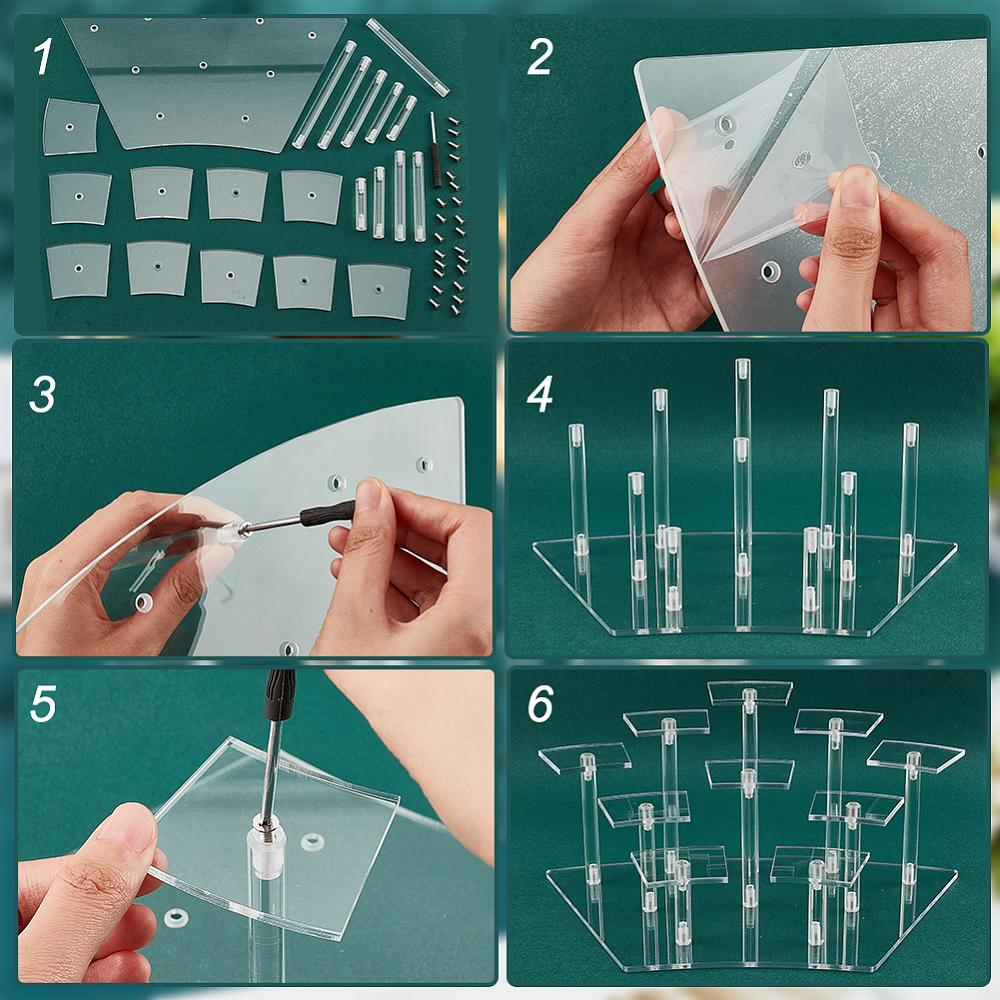 1

2

3

4

5

6