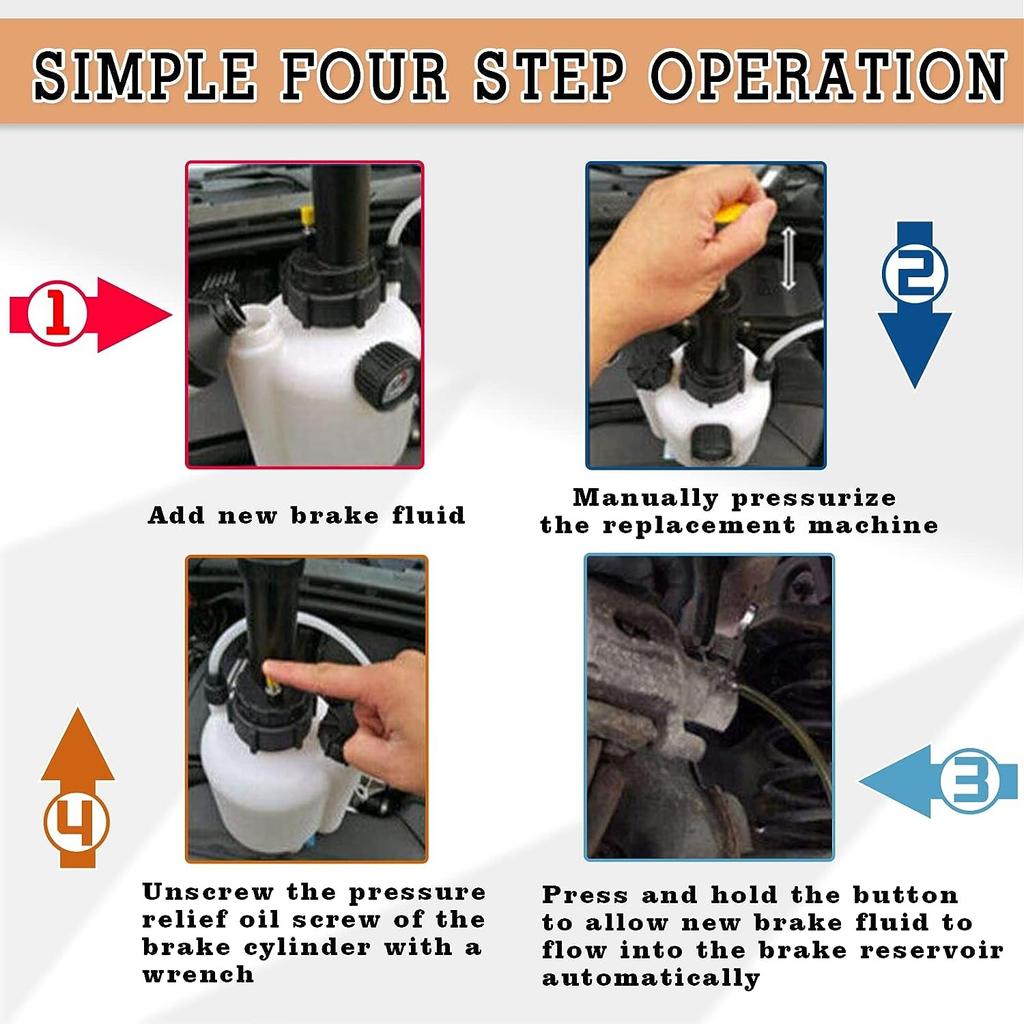 SIMPLE FOUR STEP OPERATION

1

Add new brake fluid

2

Manually pressurize the replacement machine

4

Unscrew the pressure relief oil screw of the brake cylinder with a wrench

3

Press and hold the button to allow new brake fluid to flow into the brake reservoir automatically