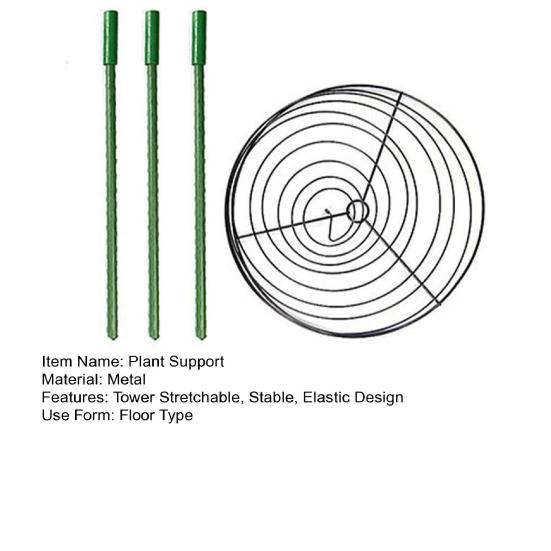 Item Name: Plant Support
Material: Metal
Features: Tower Stretchable, Stable, Elastic Design
Use Form: Floor Type