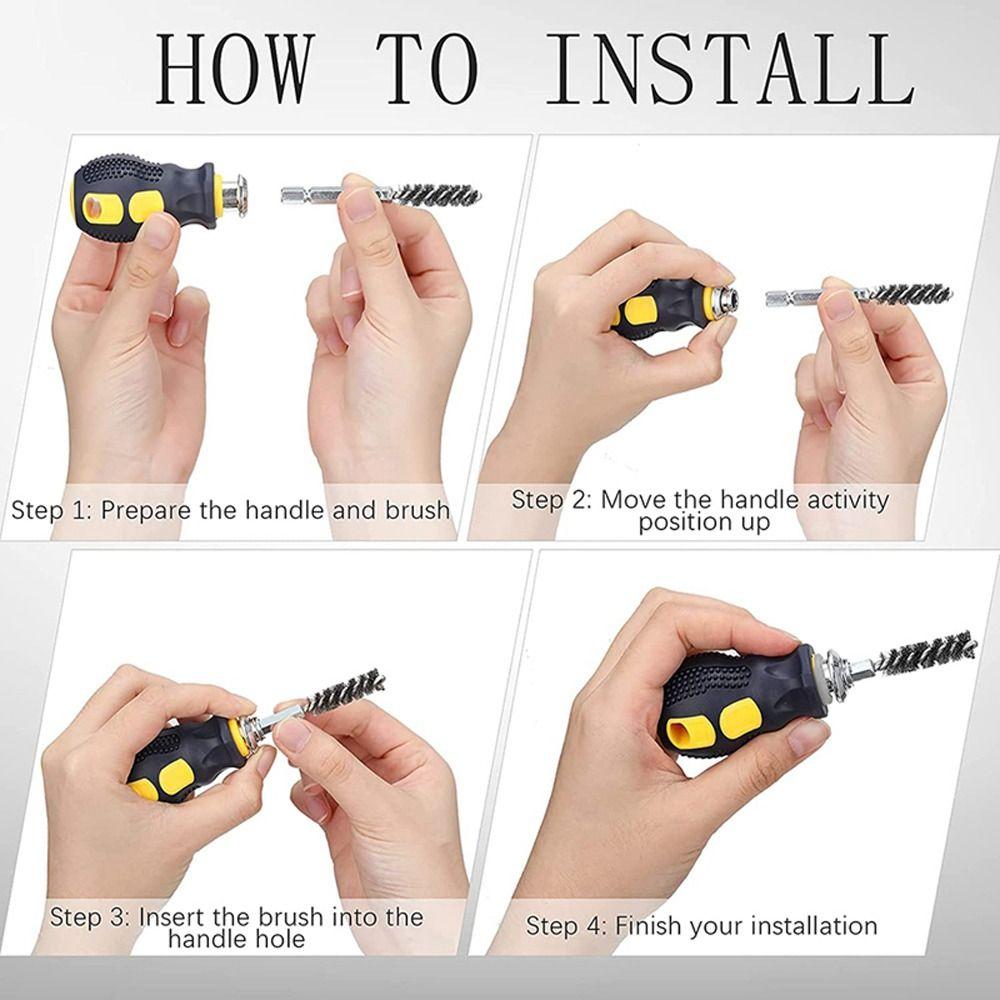 HOW TO INSTALL

Step 1: Prepare the handle and brush

Step 2: Move the handle activity position up

Step 3: Insert the brush into the handle hole

Step 4: Finish your installation