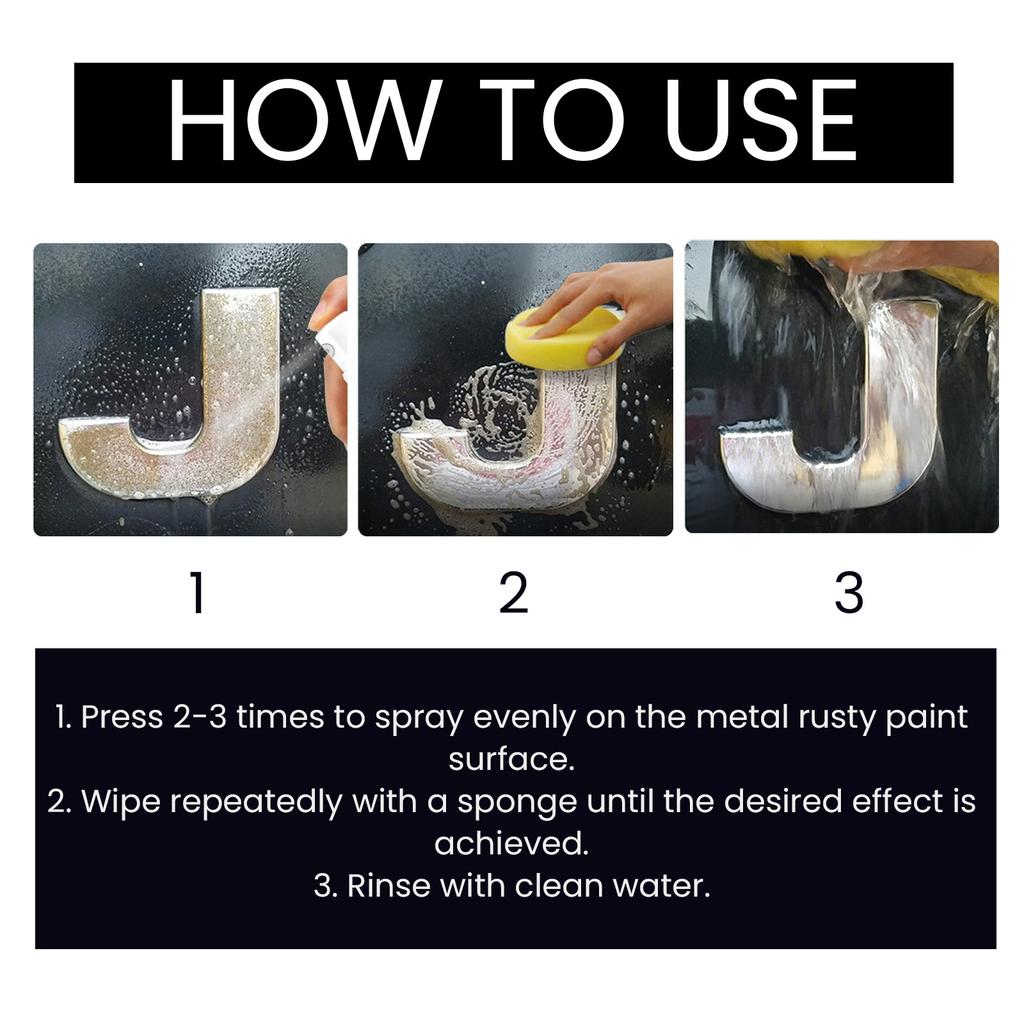 HOW TO USE

1

2

3

1. Press 2-3 times to spray evenly on the metal rusty paint surface.
2. Wipe repeatedly with a sponge until the desired effect is achieved.
3. Rinse with clean water.