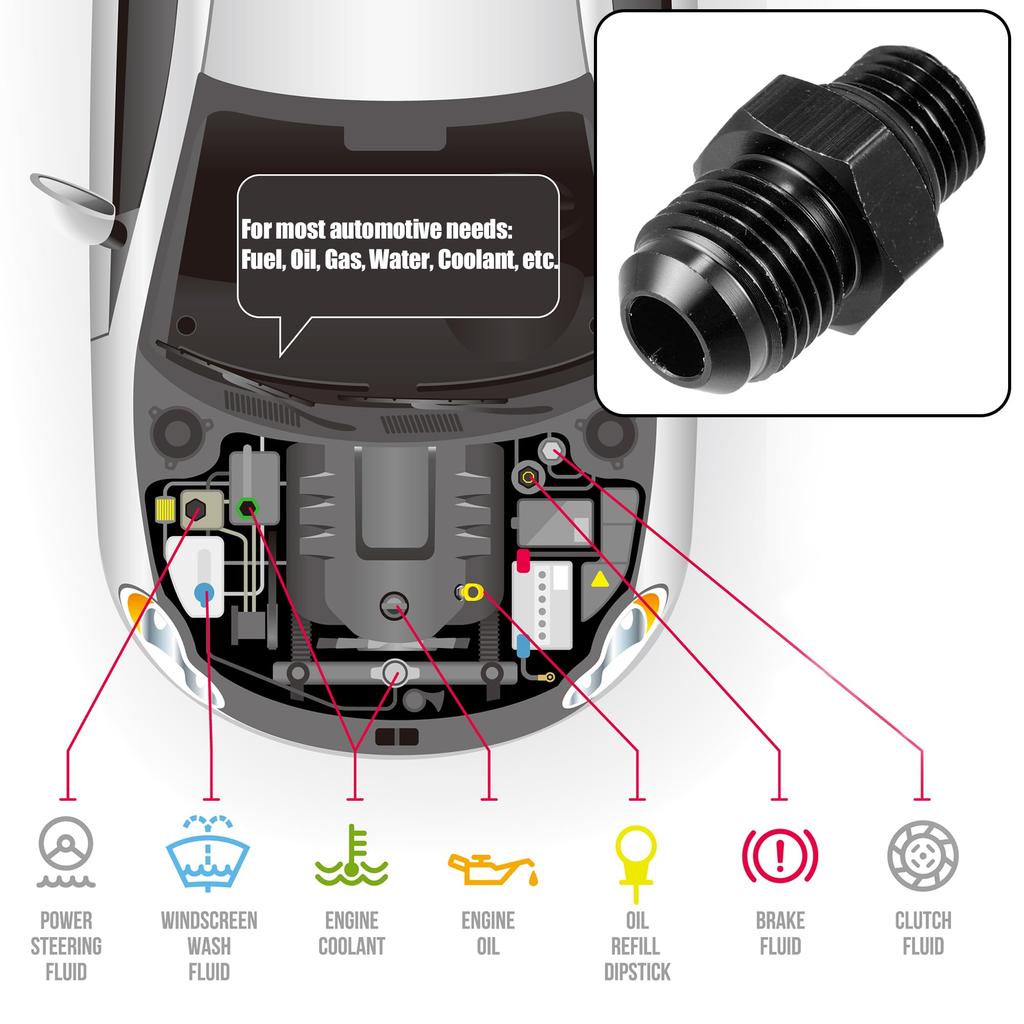 For most automotive needs:
Fuel, Oil, Gas, Water, Coolant, etc.

POWER STEERING FLUID

WINDSCREEN WASH FLUID

ENGINE COOLANT

ENGINE OIL

OIL REFILL DIPSTICK

BRAKE FLUID

CLUTCH FLUID