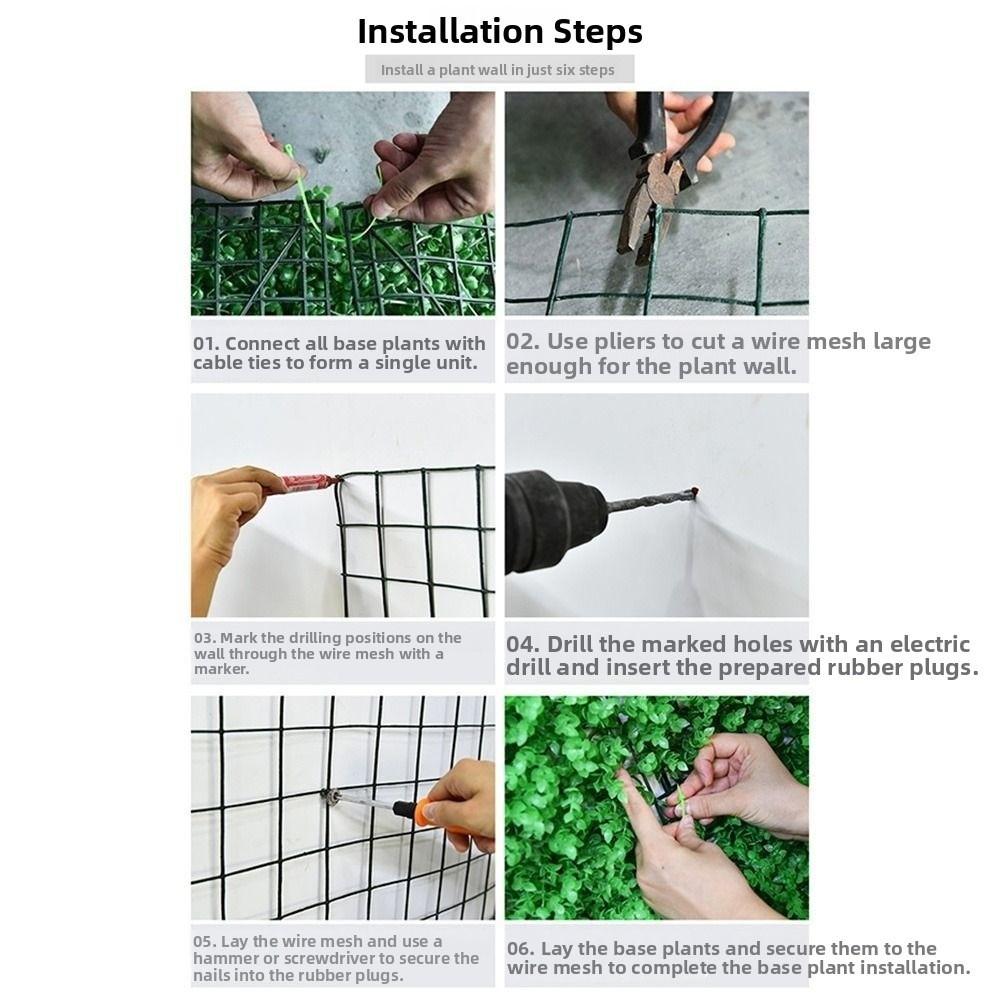 Installation Steps

Install a plant wall in just six steps

01. Connect all base plants with cable ties to form a single unit.

02. Use pliers to cut a wire mesh large enough for the plant wall.

03. Mark the drilling positions on the wall through the wire mesh with a marker.

04. Drill the marked holes with an electric drill and insert the prepared rubber plugs.

05. Lay the wire mesh and use a hammer or screwdriver to secure the nails into the rubber plugs.

06. Lay the base plants and secure them to the wire mesh to complete the base plant installation.