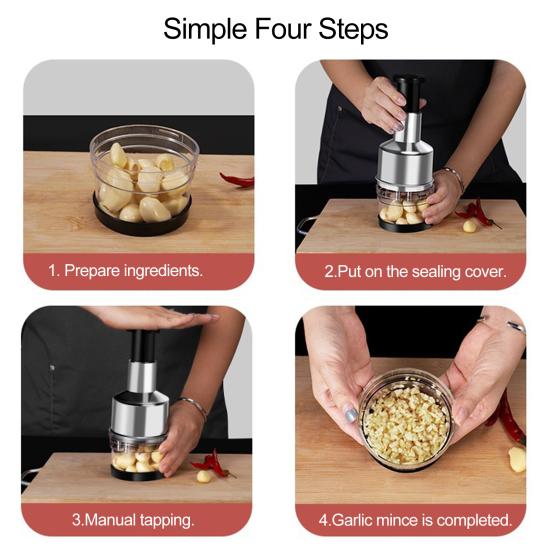 Simple Four Steps

1. Prepare ingredients.

2.Put on the sealing cover.

3.Manual tapping.

4.Garlic mince is completed.