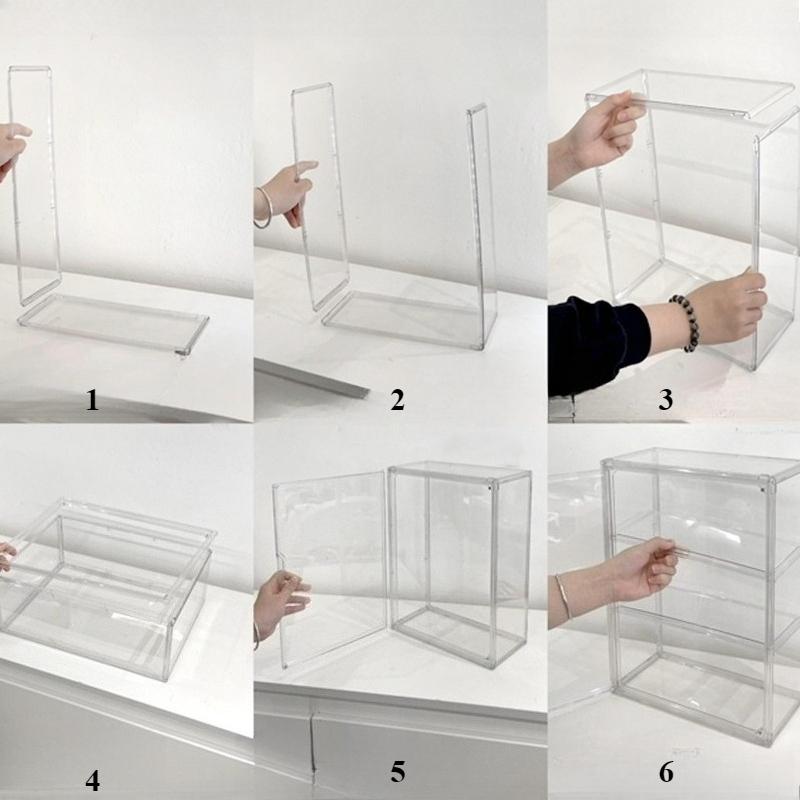 1

2

3

4

5

6