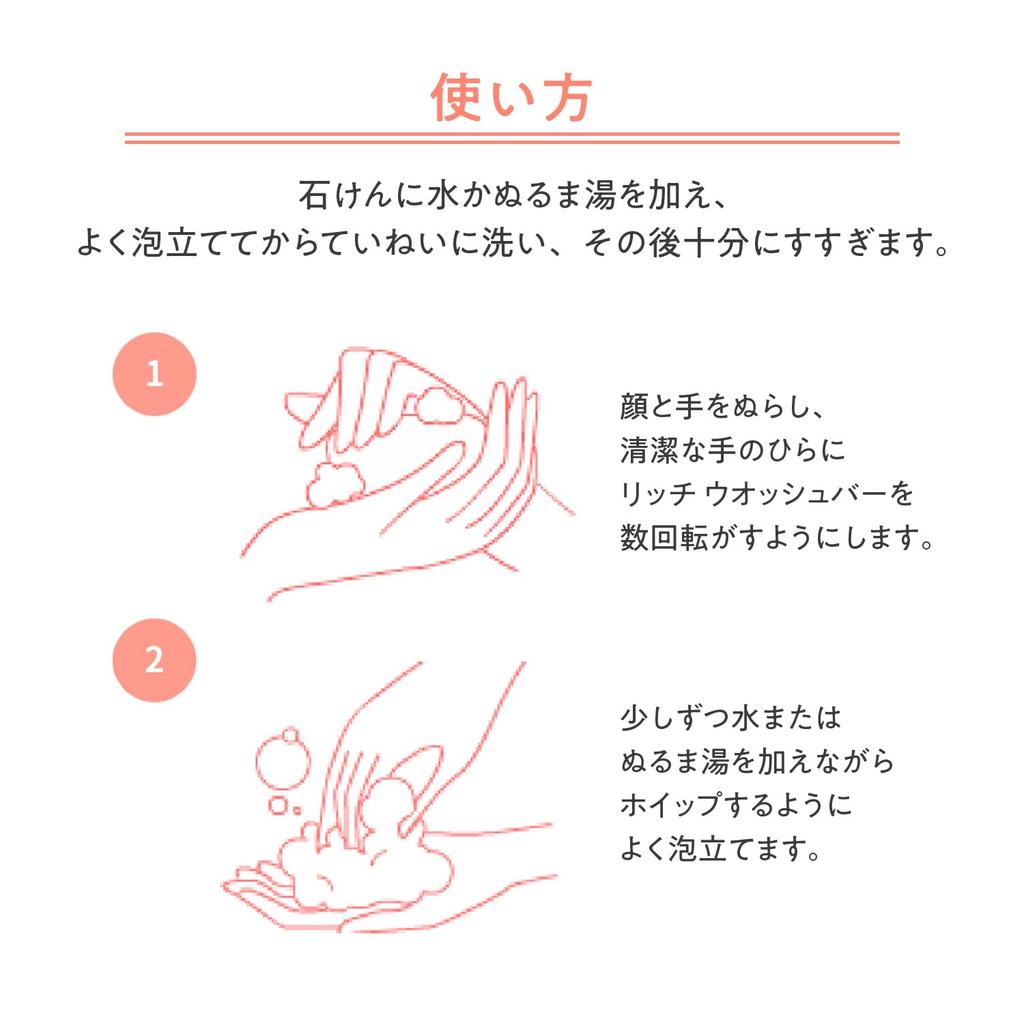 使い方

石けんに水かぬるま湯を加え、
よく泡立ててからていねいに洗い、その後十分にすすぎます。

1

顔と手をぬらし、
清潔な手のひらに
リッチ ウオッシュバーを
数回転がすようにします。

2

少しずつ水または
ぬるま湯を加えながら
ホイップするように
よく泡立てます。