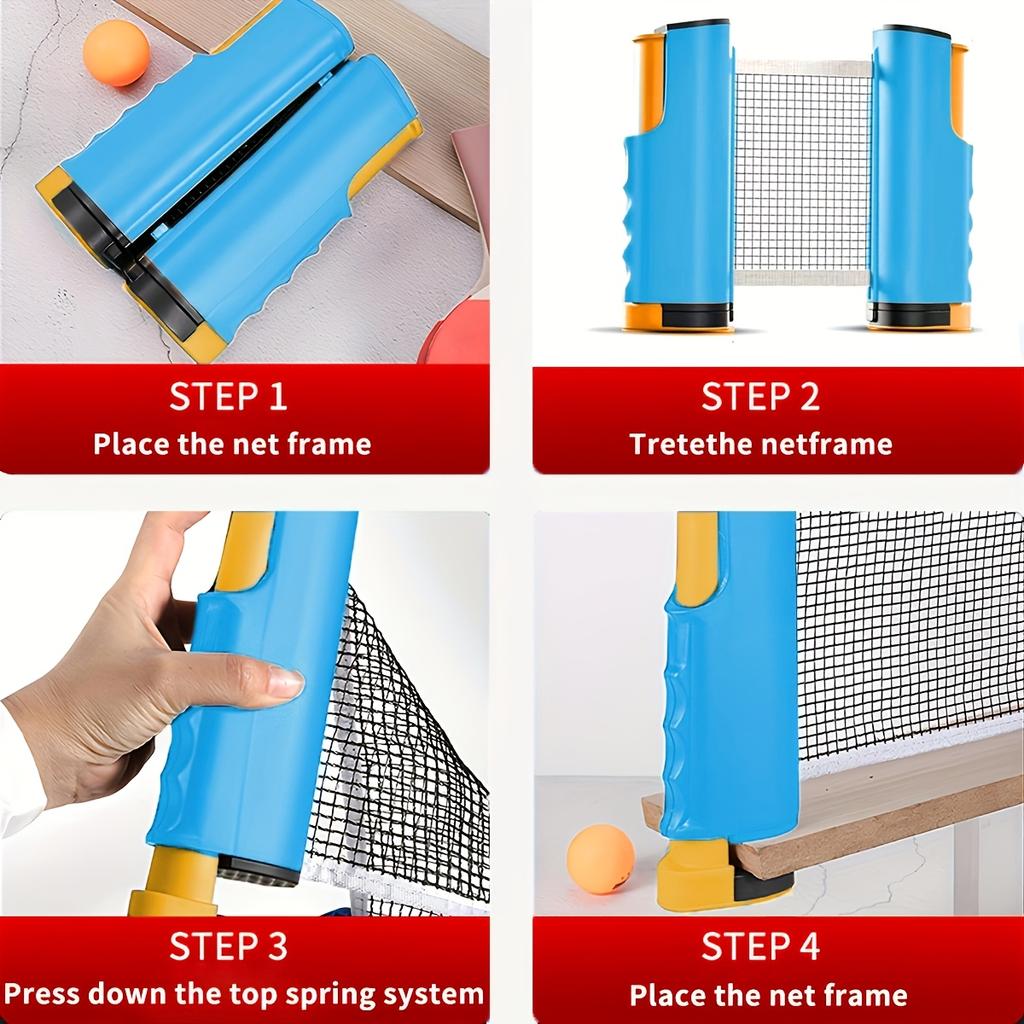 STEP 1
Place the net frame

STEP 2
Tretethe netframe

STEP 3
Press down the top spring system

STEP 4
Place the net frame