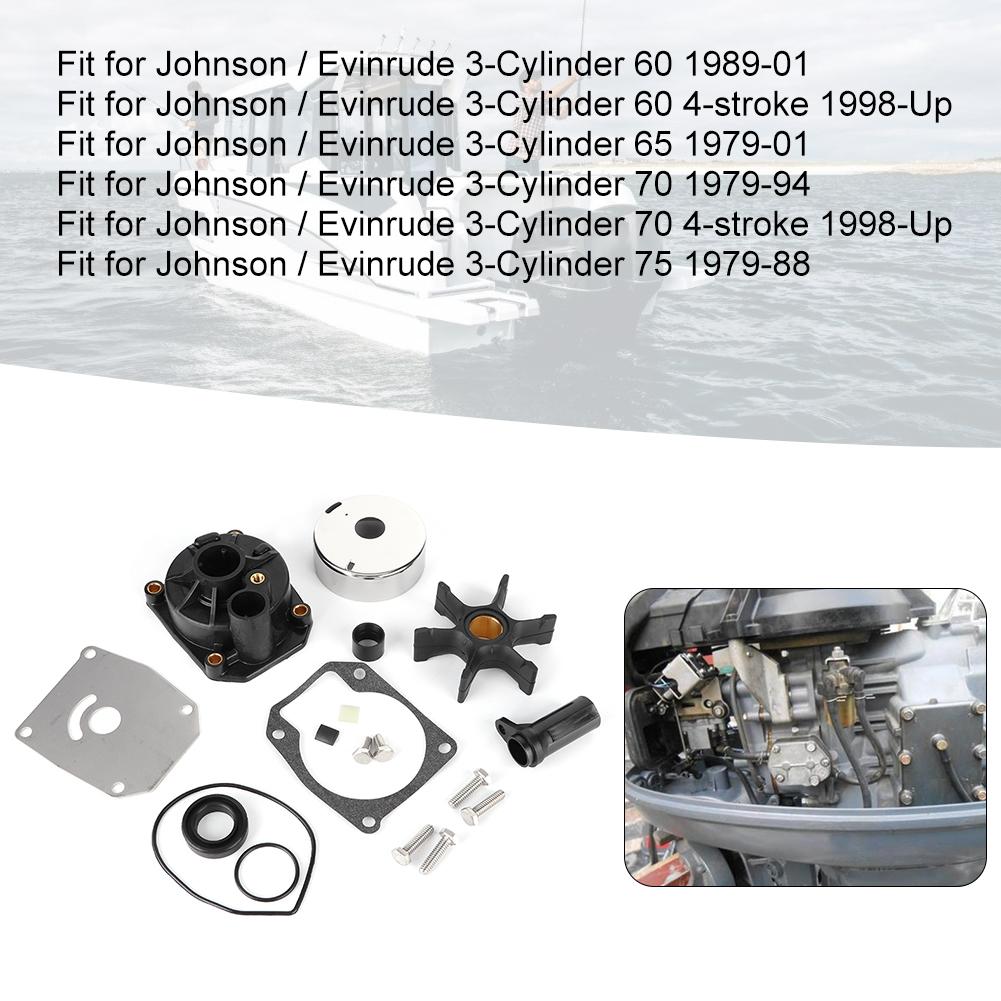 Fit for Johnson / Evinrude 3-Cylinder 60 1989-01
Fit for Johnson / Evinrude 3-Cylinder 60 4-stroke 1998-Up
Fit for Johnson / Evinrude 3-Cylinder 65 1979-01
Fit for Johnson / Evinrude 3-Cylinder 70 1979-94
Fit for Johnson / Evinrude 3-Cylinder 70 4-stroke 1998-Up
Fit for Johnson / Evinrude 3-Cylinder 75 1979-88