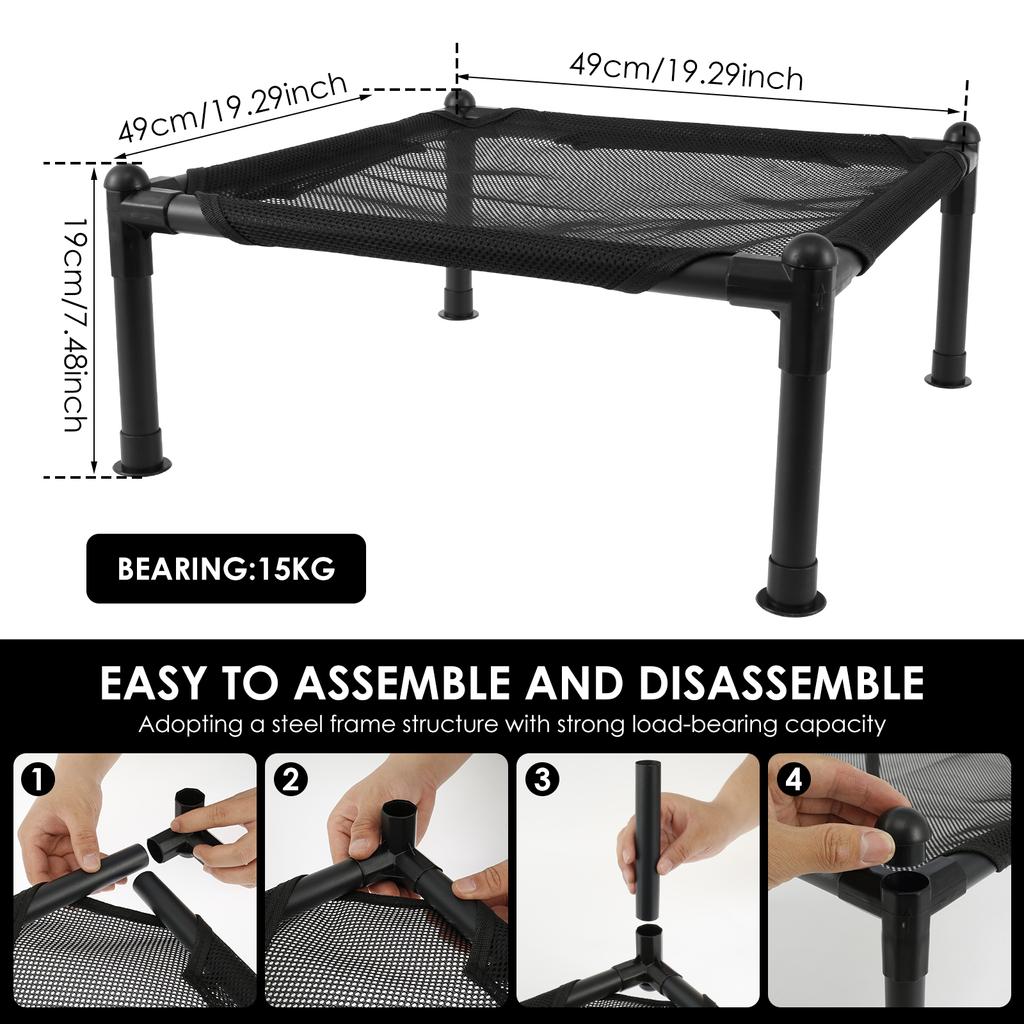 49cm/19.29inch

49cm/19.29inch

19cm/7.48inch

BEARING:15KG

EASY TO ASSEMBLE AND DISASSEMBLE

Adopting a steel frame structure with strong load-bearing capacity

1

2

3

4