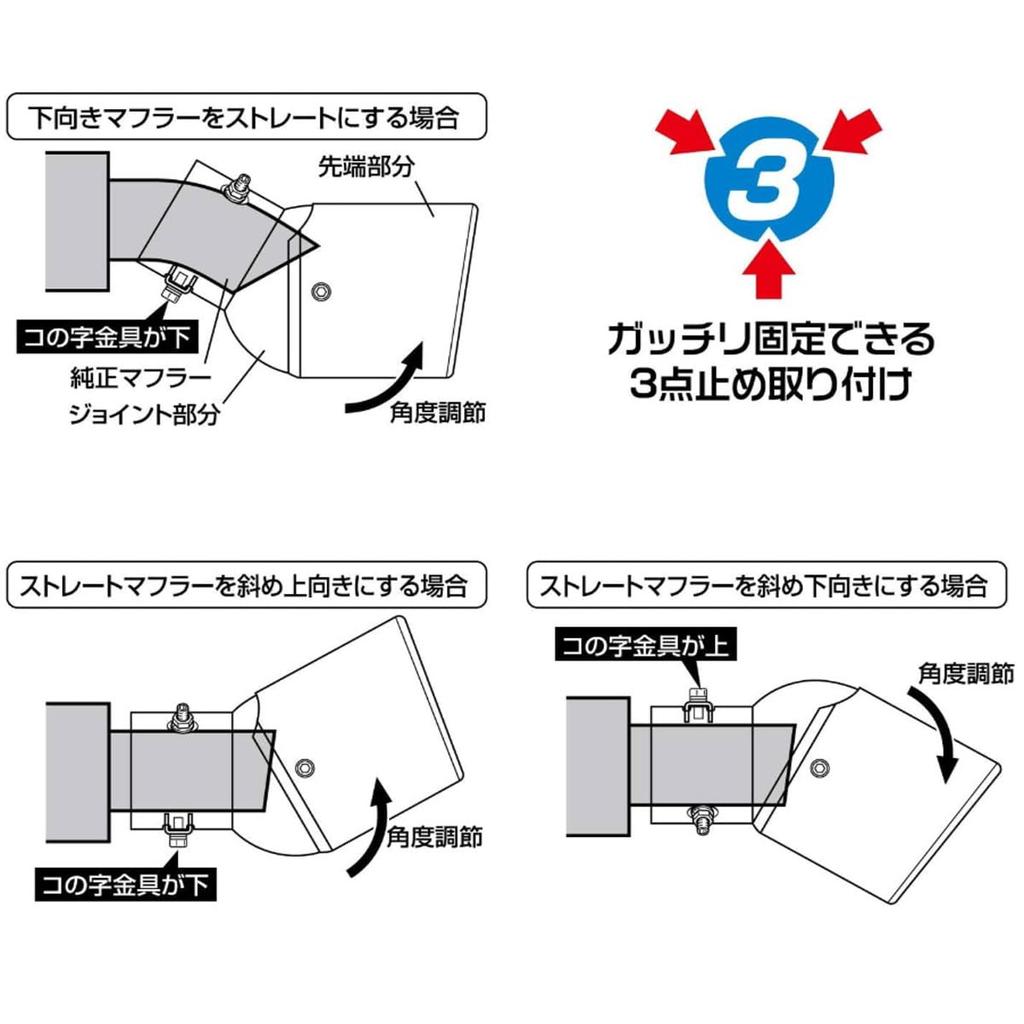 下向きマフラーをストレートにする場合

先端部分

コの字金具が下

純正マフラー

ジョイント部分

角度調節

3

ガッチリ固定できる
3点止め取り付け

ストレートマフラーを斜め上向きにする場合

角度調節

コの字金具が下

ストレートマフラーを斜め下向きにする場合

コの字金具が上

角度調節