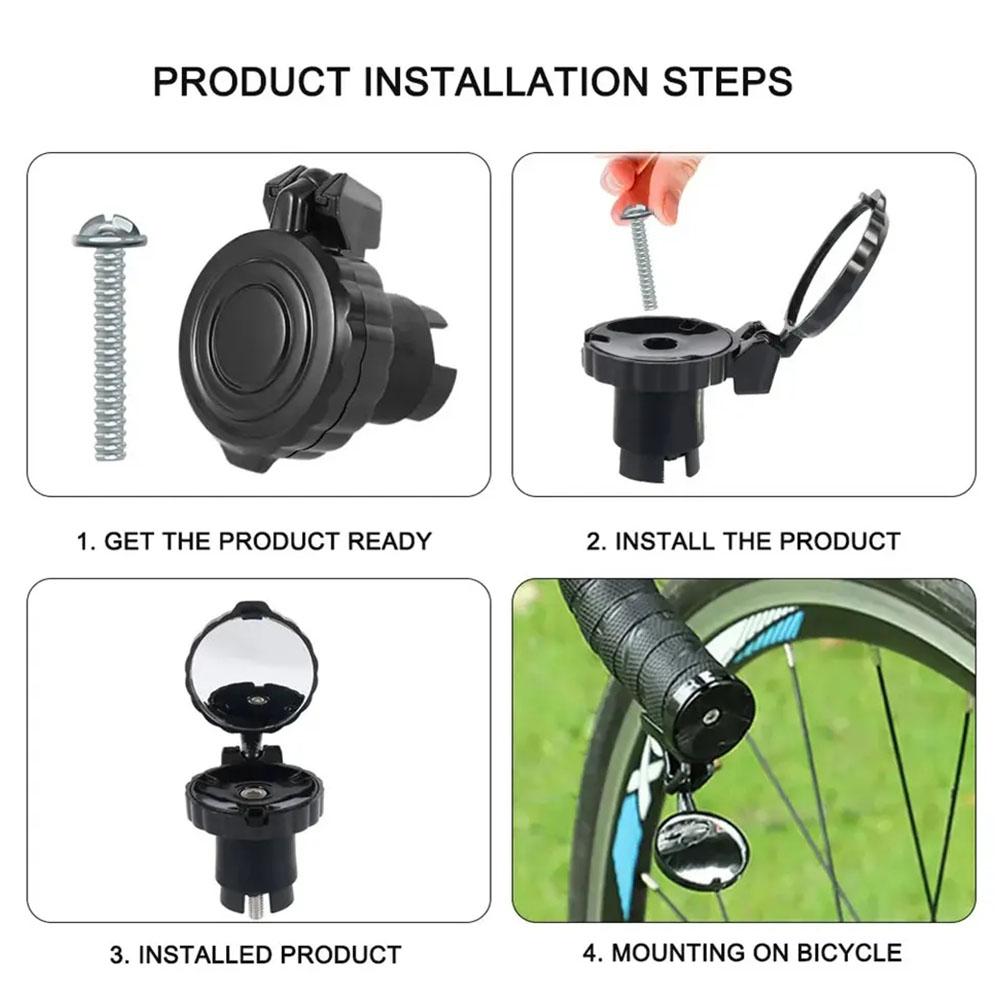 PRODUCT INSTALLATION STEPS

1. GET THE PRODUCT READY

2. INSTALL THE PRODUCT

3. INSTALLED PRODUCT

4. MOUNTING ON BICYCLE