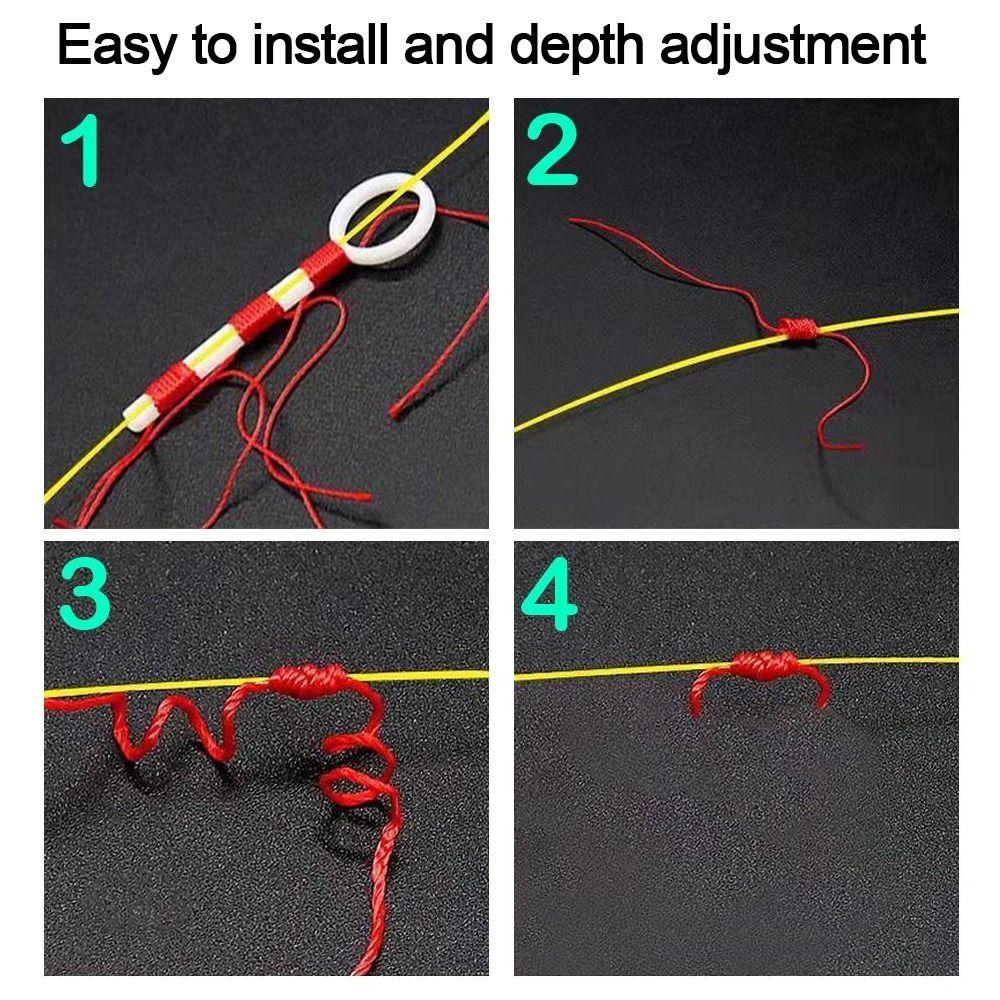 Easy to install and depth adjustment

1

2

3

4