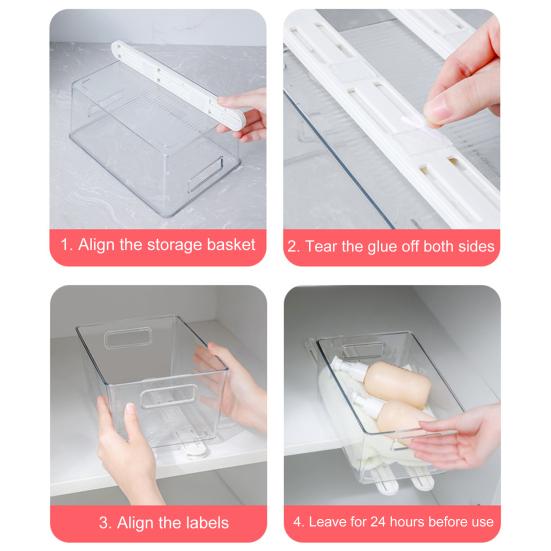 1. Align the storage basket

2. Tear the glue off both sides

3. Align the labels

4. Leave for 24 hours before use