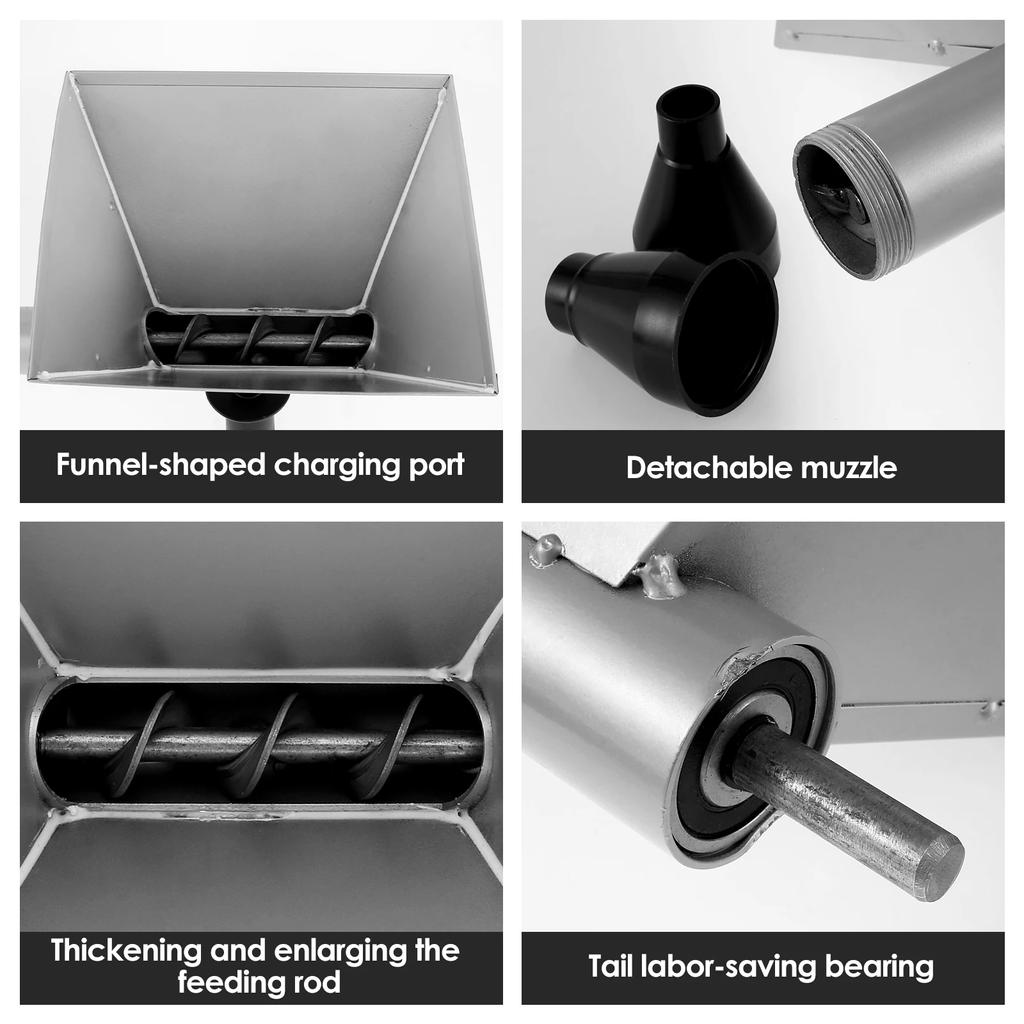 Funnel-shaped charging port

Detachable muzzle

Thickening and enlarging the feeding rod

Tail labor-saving bearing