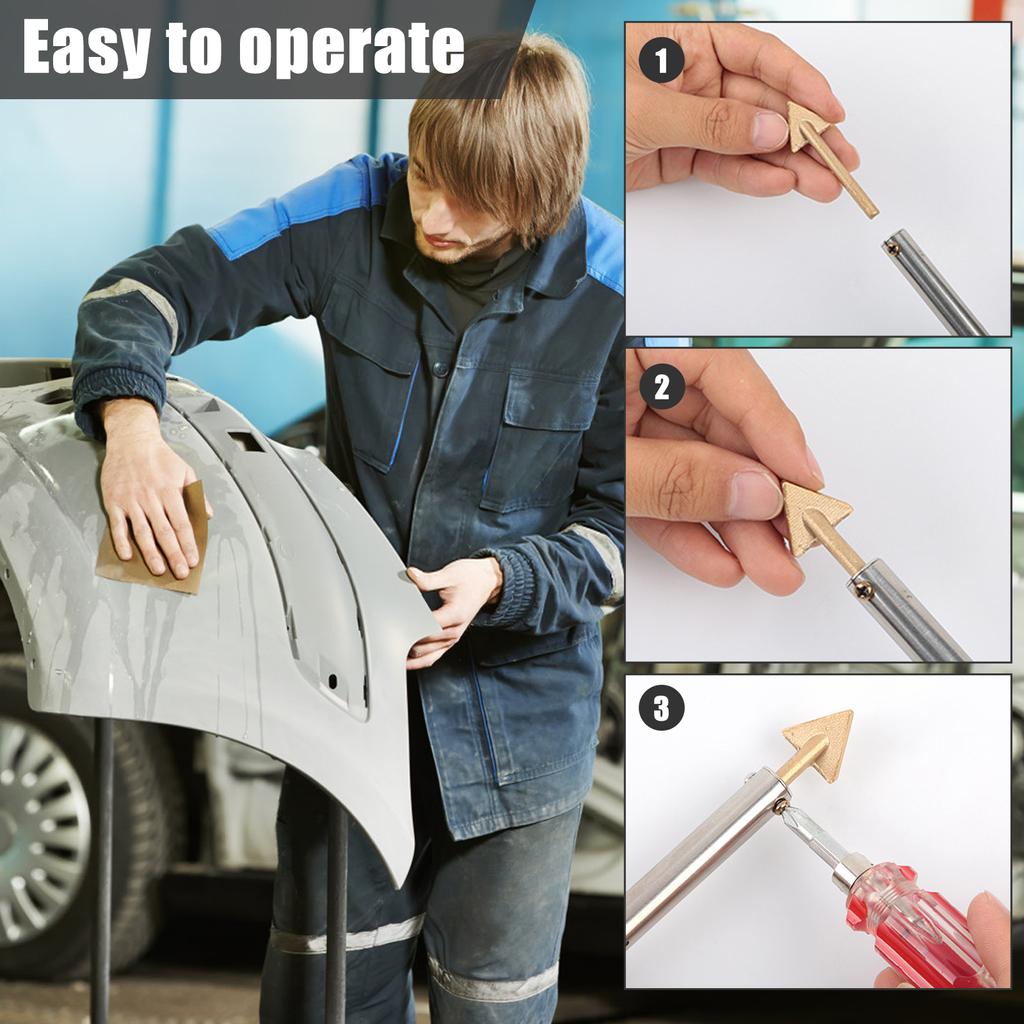 Easy to operate

1

2

3