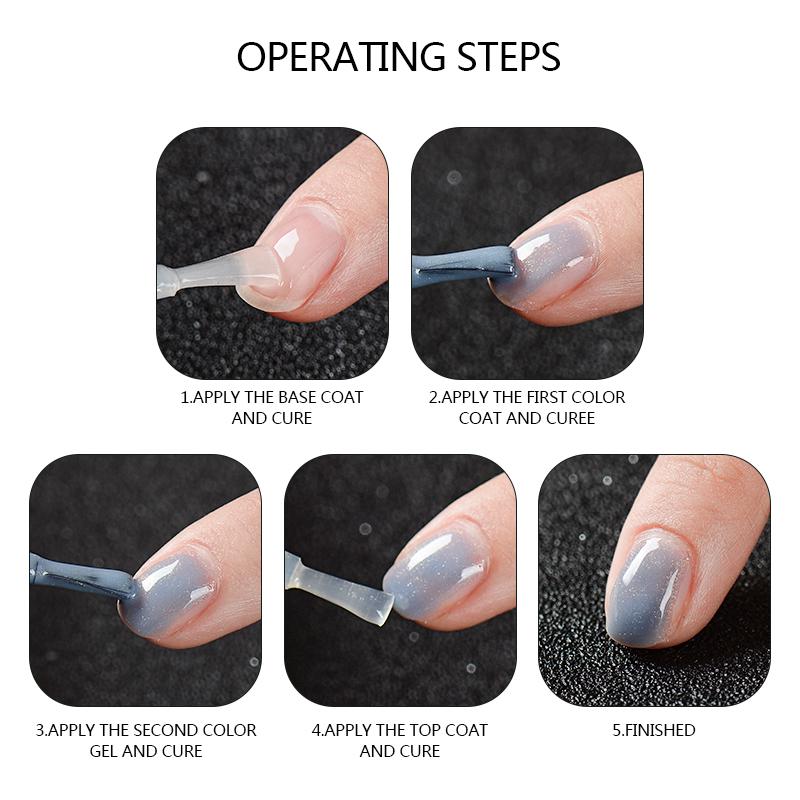 OPERATING STEPS

1.APPLY THE BASE COAT AND CURE

2.APPLY THE FIRST COLOR COAT AND CUREE

3.APPLY THE SECOND COLOR GEL AND CURE

4.APPLY THE TOP COAT AND CURE

5.FINISHED