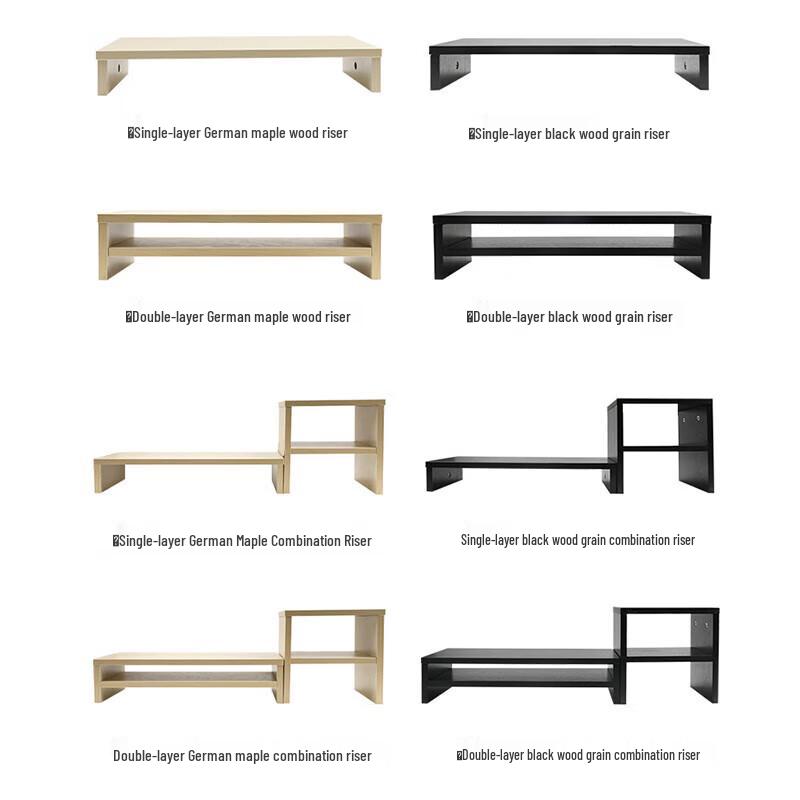 Single-layer German maple wood riser

Single-layer black wood grain riser

Double-layer German maple wood riser

Double-layer black wood grain riser

Single-layer German Maple Combination Riser

Single-layer black wood grain combination riser

Double-layer German maple combination riser

Double-layer black wood grain combination riser