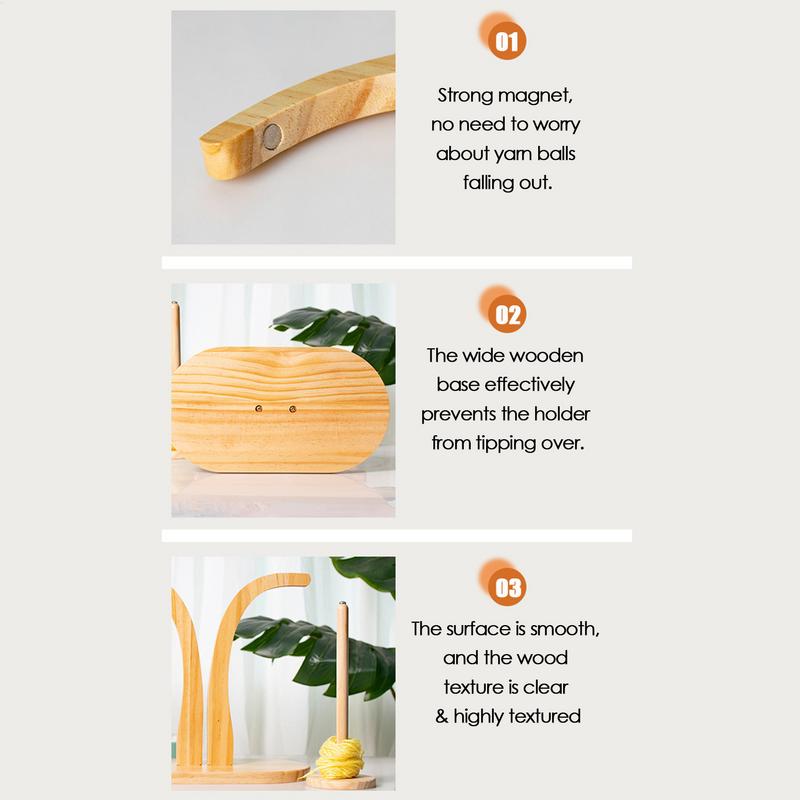 01

Strong magnet, no need to worry about yarn balls falling out.

02

The wide wooden base effectively prevents the holder from tipping over.

03

The surface is smooth, and the wood texture is clear & highly textured