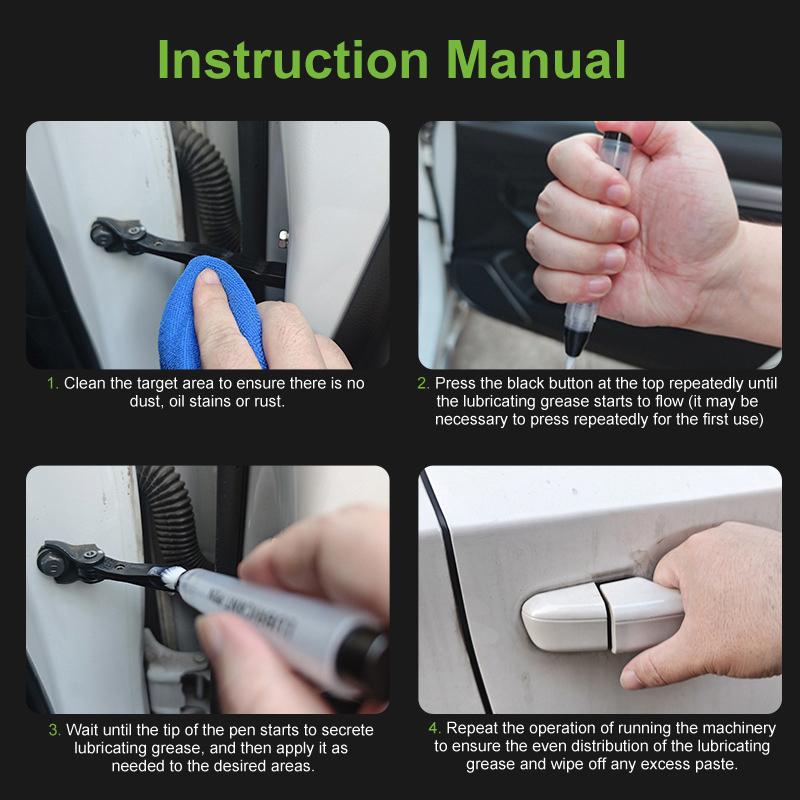 Instruction Manual

1. Clean the target area to ensure there is no dust, oil stains or rust.

2. Press the black button at the top repeatedly until the lubricating grease starts to flow (it may be necessary to press repeatedly for the first use)

3. Wait until the tip of the pen starts to secrete lubricating grease, and then apply it as needed to the desired areas.

4. Repeat the operation of running the machinery to ensure the even distribution of the lubricating grease and wipe off any excess paste.