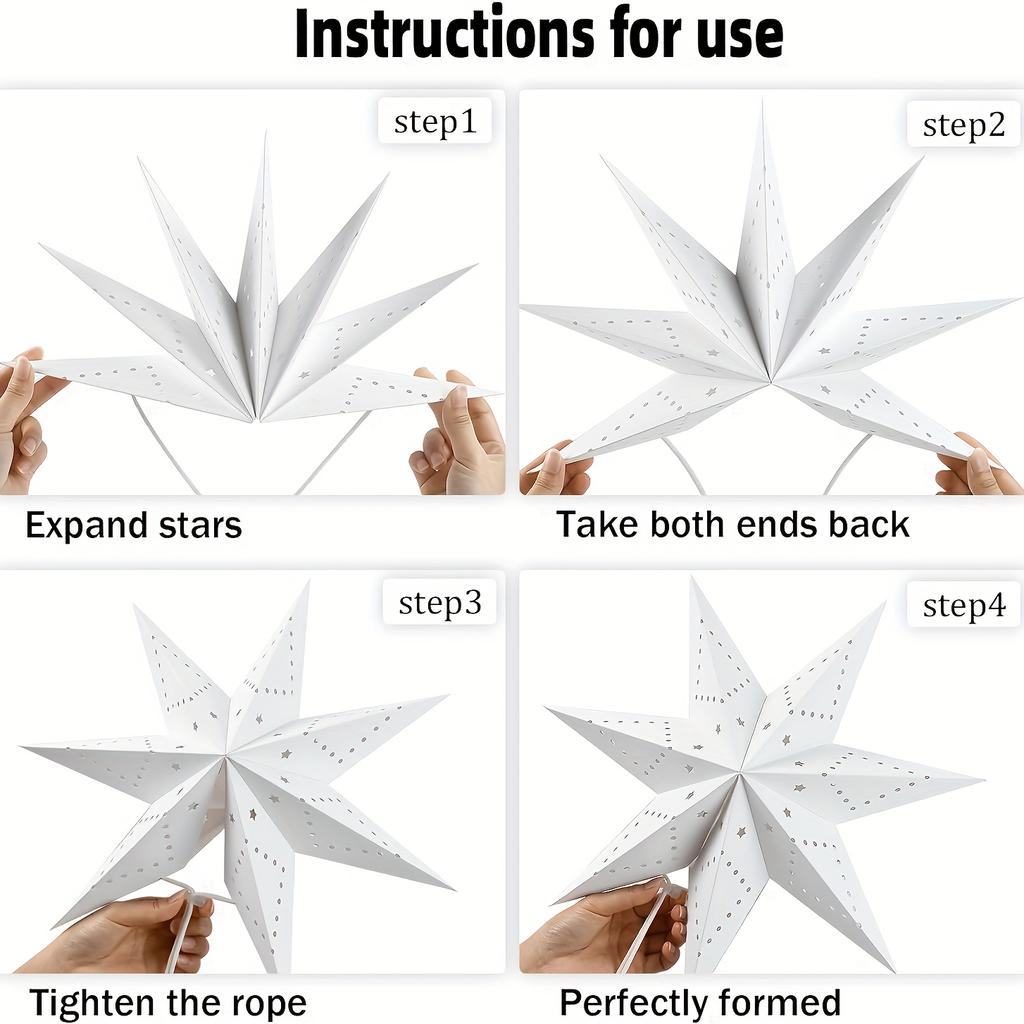 Instructions for use

step1

Expand stars

step2

Take both ends back

step3

Tighten the rope

step4

Perfectly formed