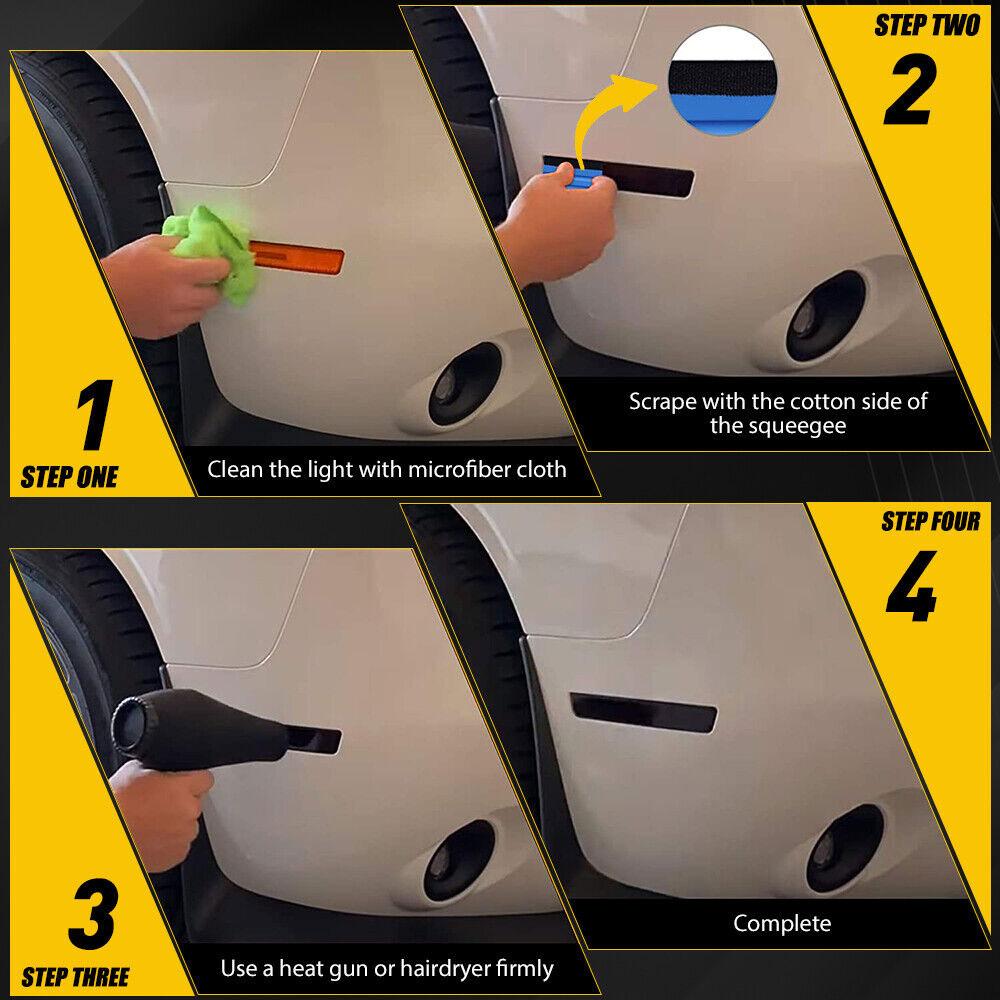 1
STEP ONE
Clean the light with microfiber cloth

STEP TWO
2
Scrape with the cotton side of the squeegee

3
STEP THREE
Use a heat gun or hairdryer firmly

STEP FOUR
4
Complete